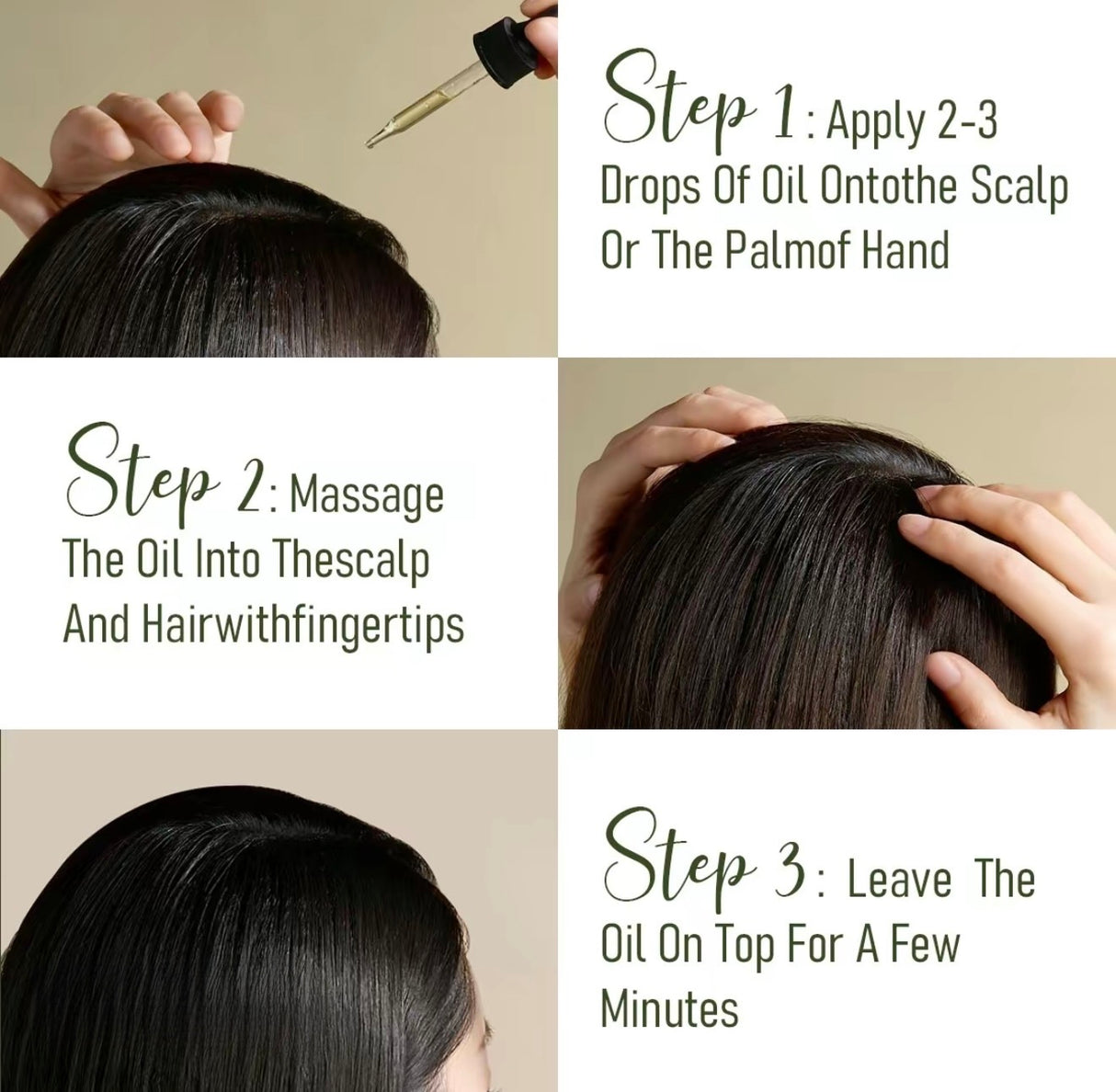 Step 1: Apply 2-3 Drops Of Oil Ontothe Scalp Or The Palmof Hand

Step 2: Massage The Oil Into Thescalp And Hairwithfingertips

Step 3: Leave The Oil On Top For A Few Minutes