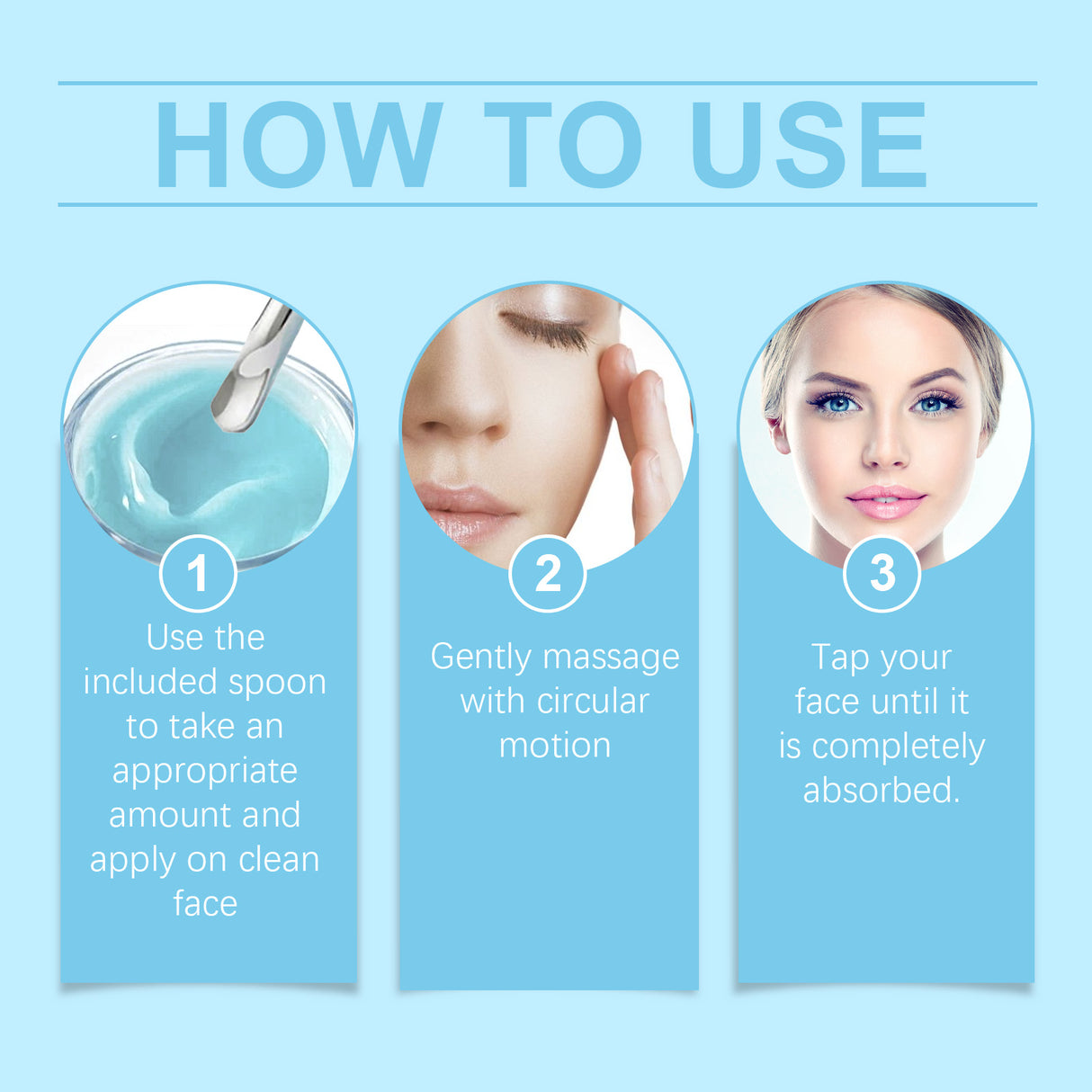 HOW TO USE

1
Use the included spoon to take an appropriate amount and apply on clean face

2
Gently massage with circular motion

3
Tap your face until it is completely absorbed.