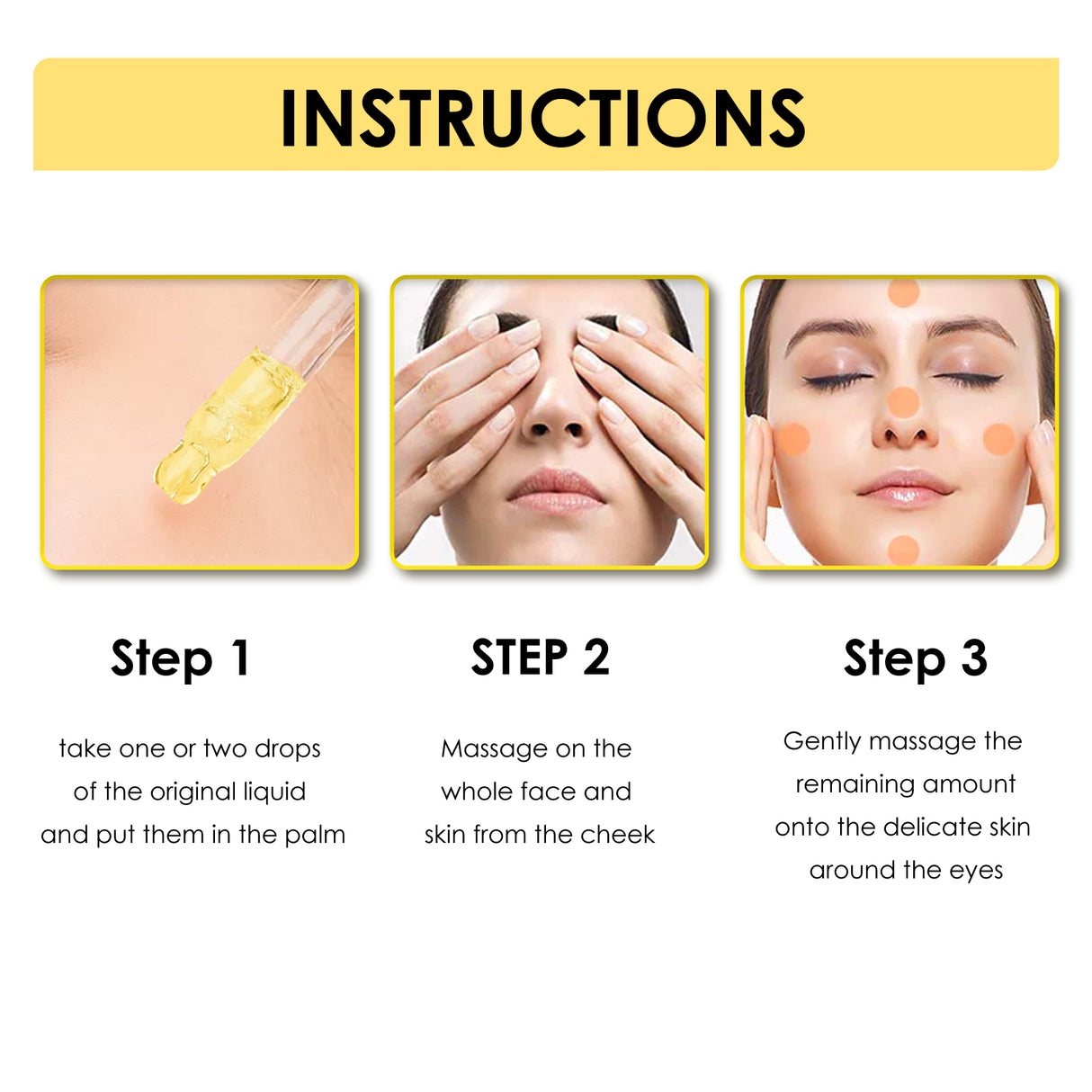 INSTRUCTIONS

Step 1

take one or two drops of the original liquid and put them in the palm

STEP 2

Massage on the whole face and skin from the cheek

Step 3

Gently massage the remaining amount onto the delicate skin around the eyes