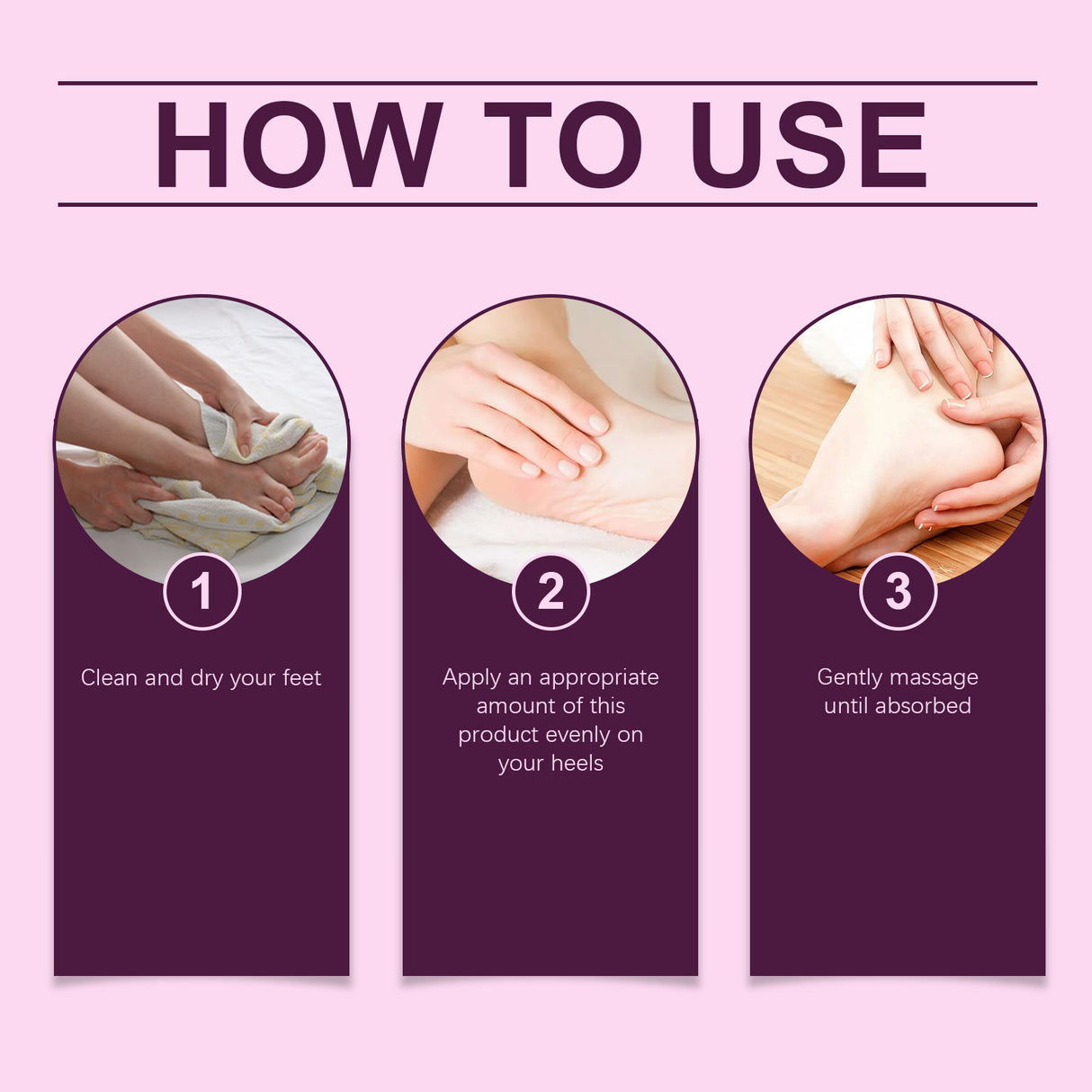 HOW TO USE

1

Clean and dry your feet

2

Apply an appropriate amount of this product evenly on your heels

3

Gently massage until absorbed