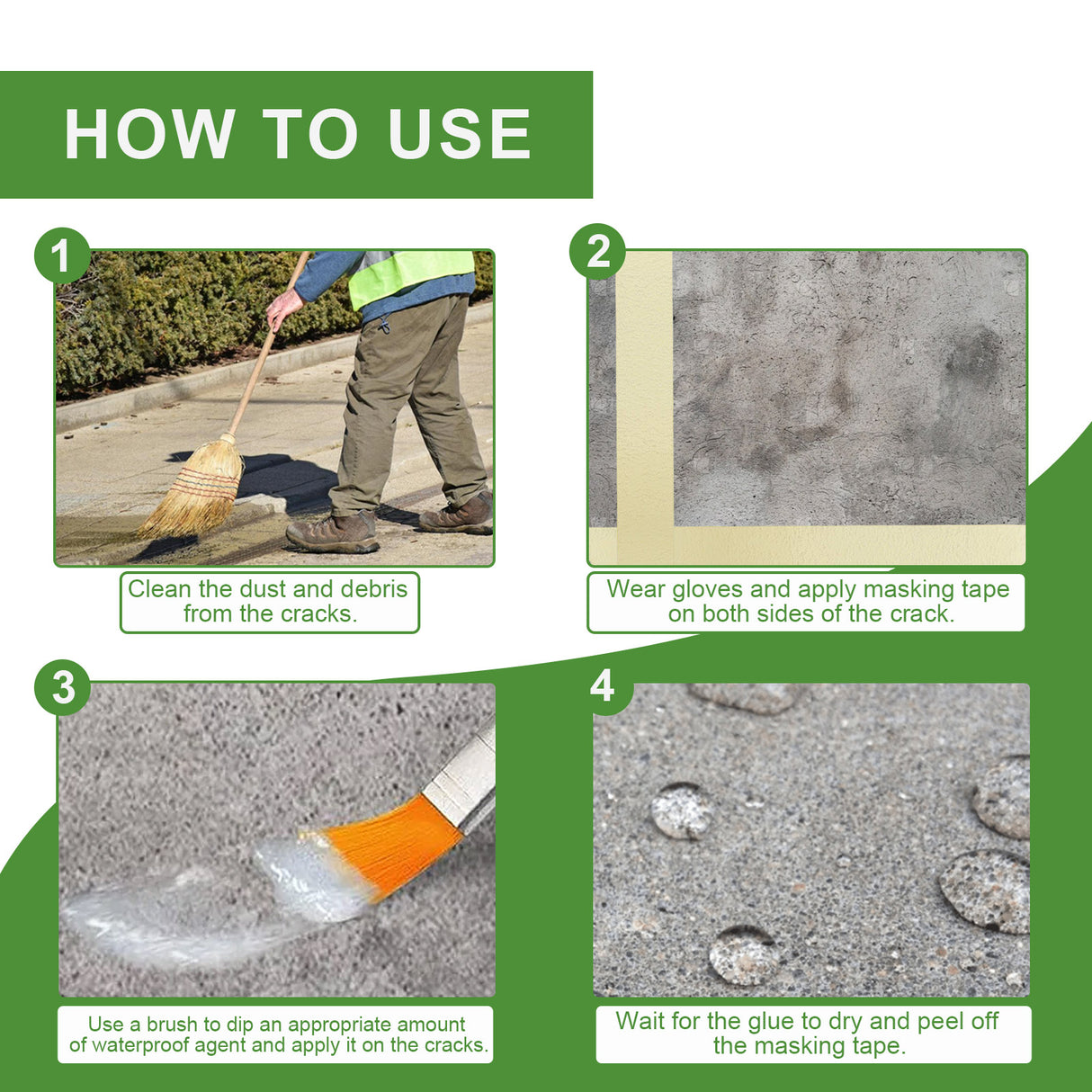 HOW TO USE

1

Clean the dust and debris from the cracks.

2

Wear gloves and apply masking tape on both sides of the crack.

3

Use a brush to dip an appropriate amount of waterproof agent and apply it on the cracks.

4

Wait for the glue to dry and peel off the masking tape.