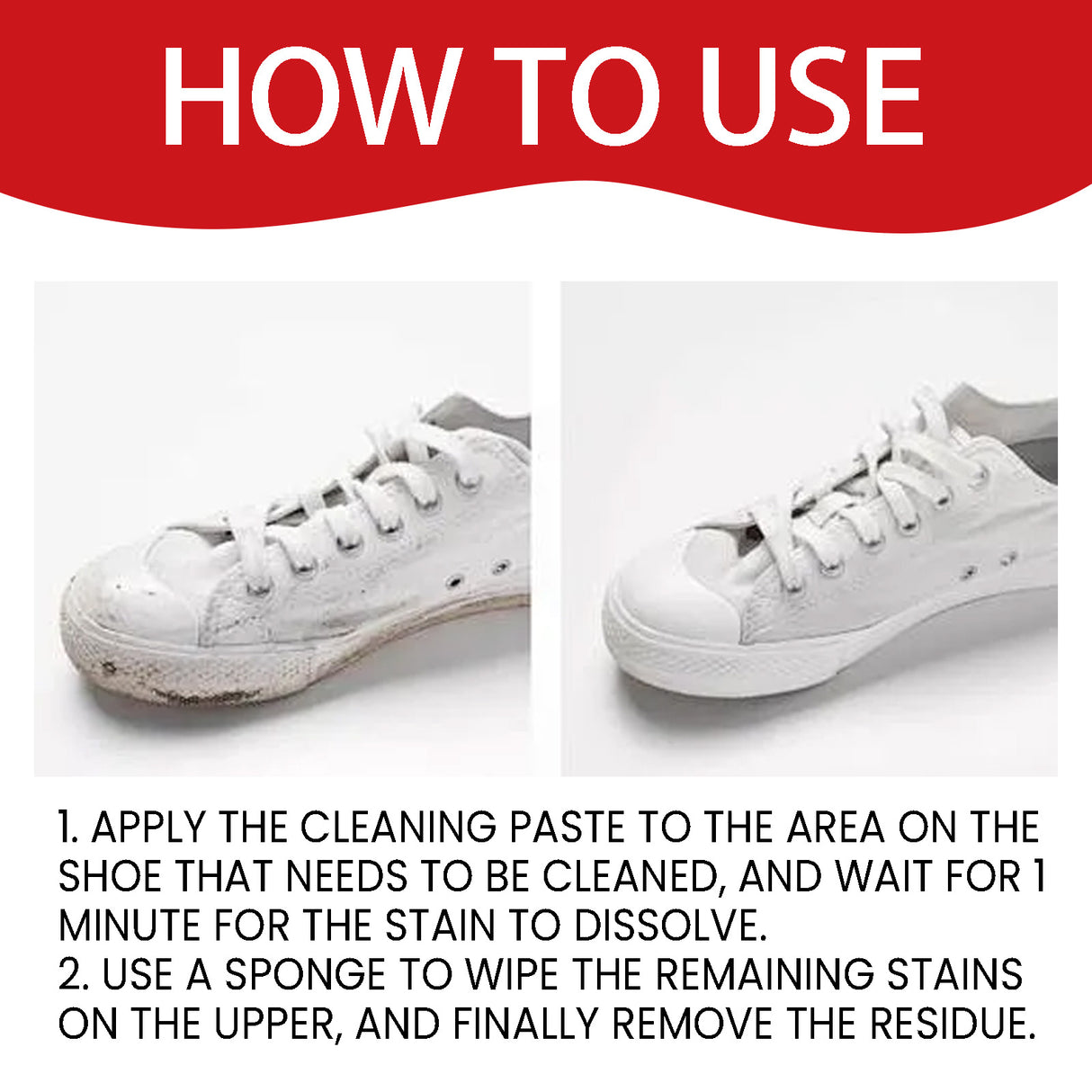 HOW TO USE

1. APPLY THE CLEANING PASTE TO THE AREA ON THE SHOE THAT NEEDS TO BE CLEANED, AND WAIT FOR 1 MINUTE FOR THE STAIN TO DISSOLVE.
2. USE A SPONGE TO WIPE THE REMAINING STAINS ON THE UPPER, AND FINALLY REMOVE THE RESIDUE.