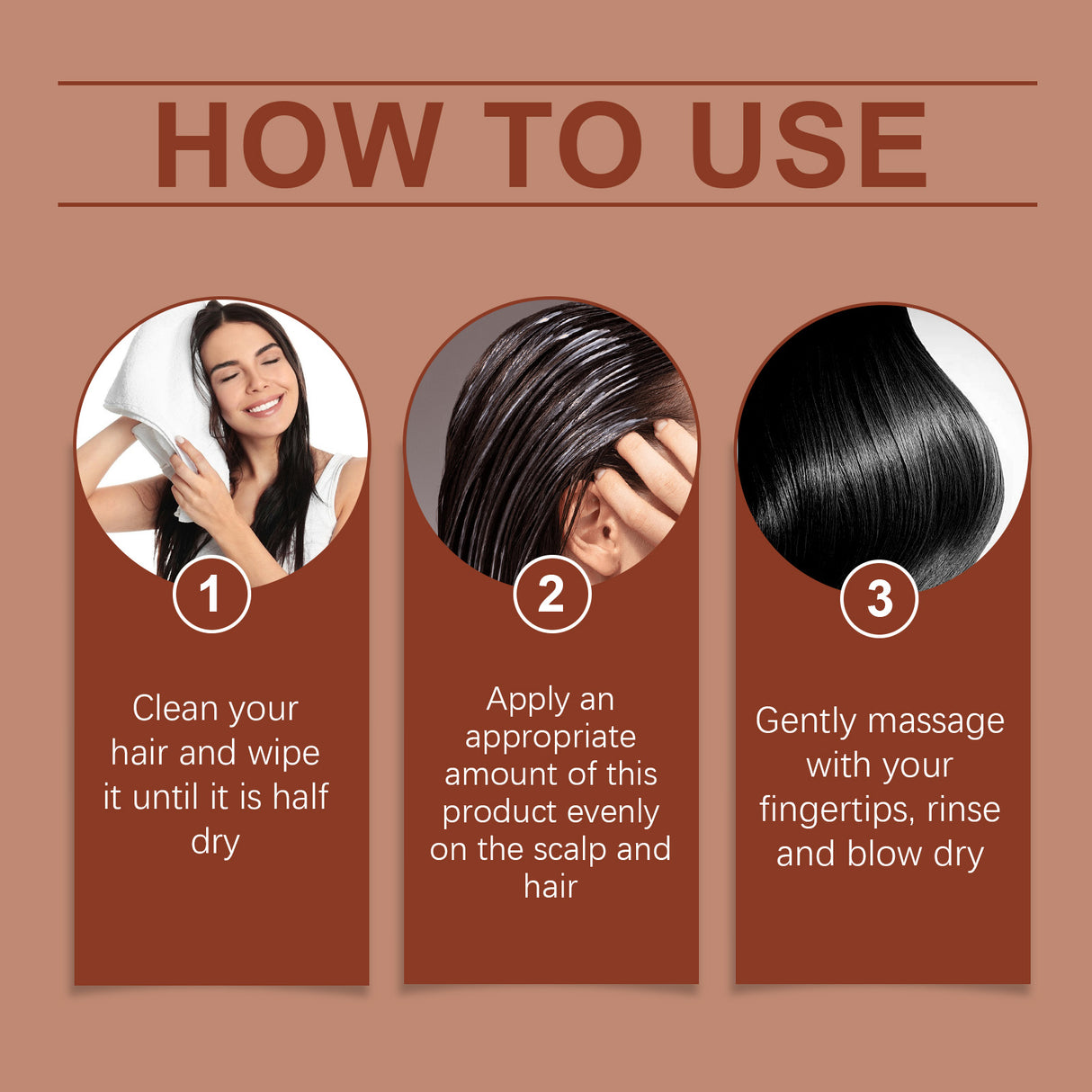 HOW TO USE

1

Clean your hair and wipe it until it is half dry

2

Apply an appropriate amount of this product evenly on the scalp and hair

3

Gently massage with your fingertips, rinse and blow dry