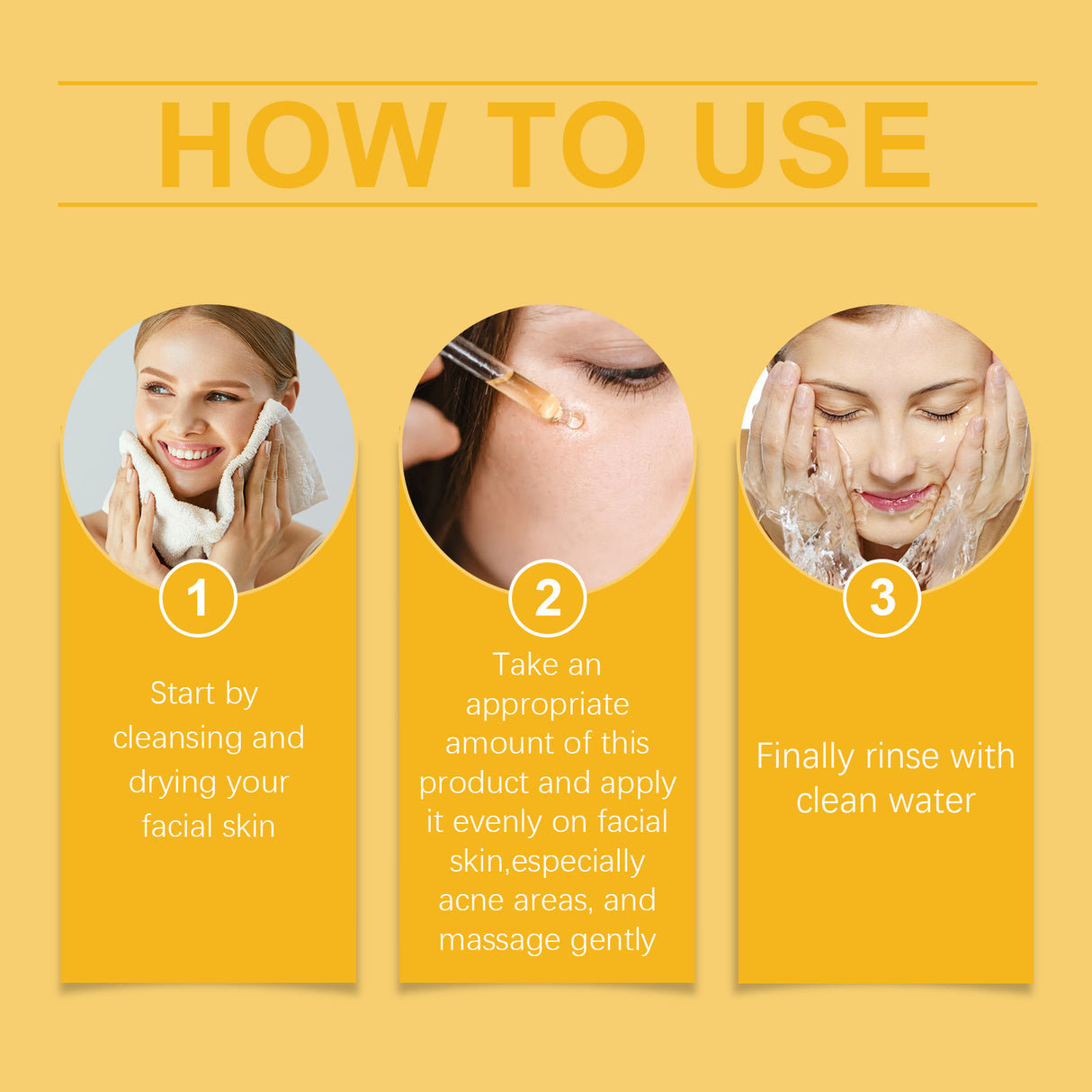 HOW TO USE

1

Start by cleansing and drying your facial skin

2

Take an appropriate amount of this product and apply it evenly on facial skin,especially acne areas, and massage gently

3

Finally rinse with clean water