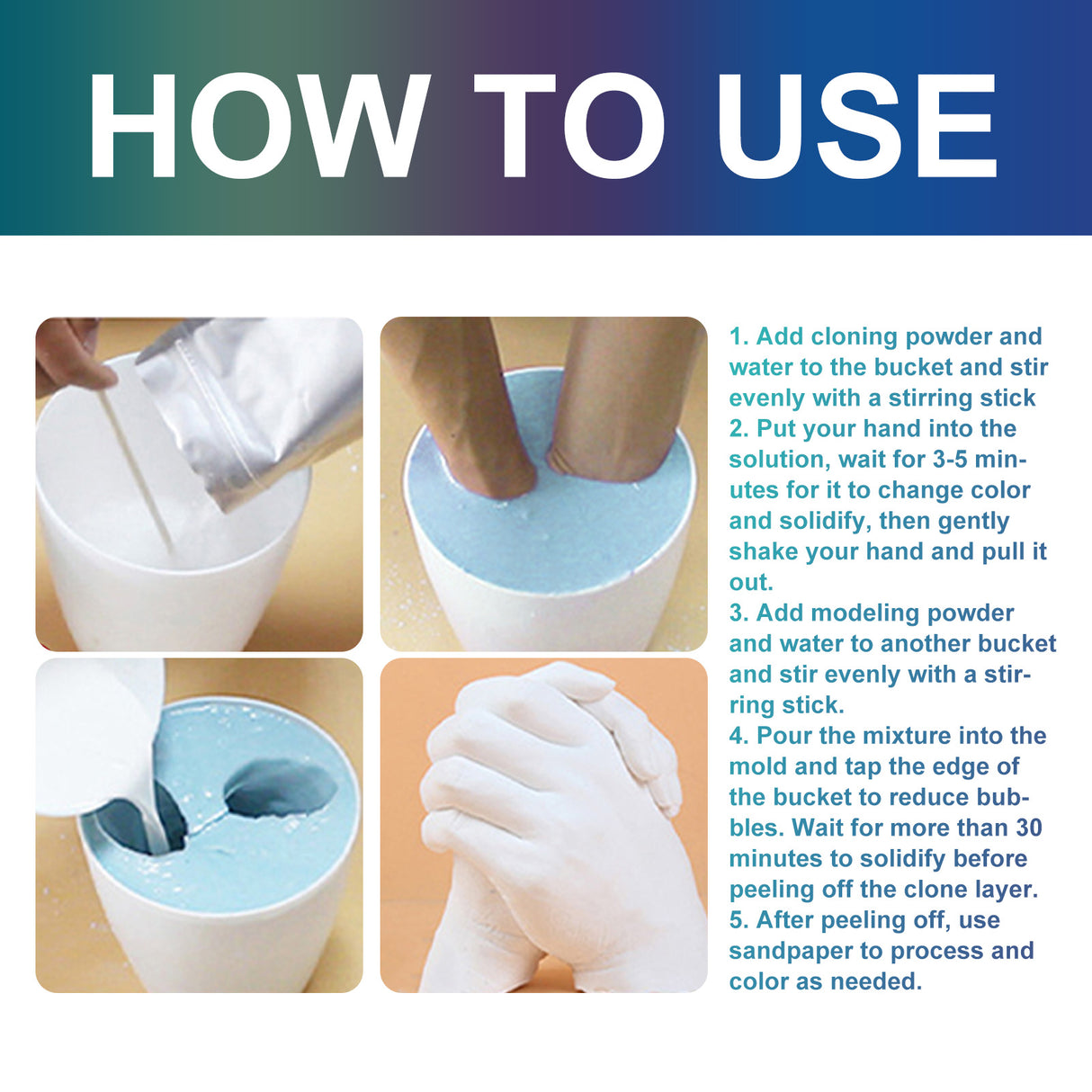 HOW TO USE

1. Add cloning powder and water to the bucket and stir evenly with a stirring stick
2. Put your hand into the solution, wait for 3-5 minutes for it to change color and solidify, then gently shake your hand and pull it out.
3. Add modeling powder and water to another bucket and stir evenly with a stirring stick.
4. Pour the mixture into the mold and tap the edge of the bucket to reduce bubbles. Wait for more than 30 minutes to solidify before peeling off the clone layer.
5. After peeling off, use sandpaper to process and color as needed.