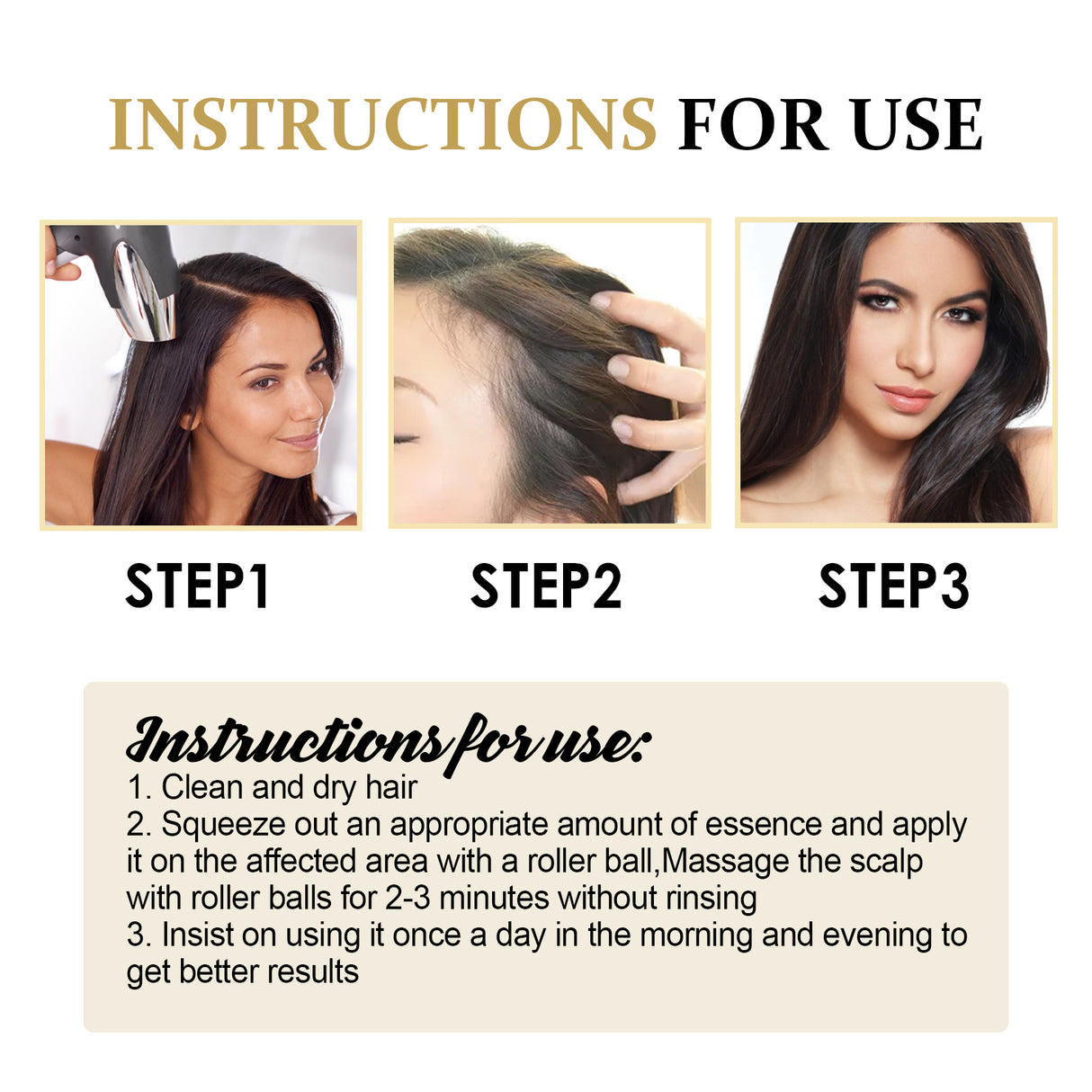 INSTRUCTIONS FOR USE

STEP1

STEP2

STEP3

Instructions for use:
1. Clean and dry hair
2. Squeeze out an appropriate amount of essence and apply it on the affected area with a roller ball,Massage the scalp with roller balls for 2-3 minutes without rinsing
3. Insist on using it once a day in the morning and evening to get better results