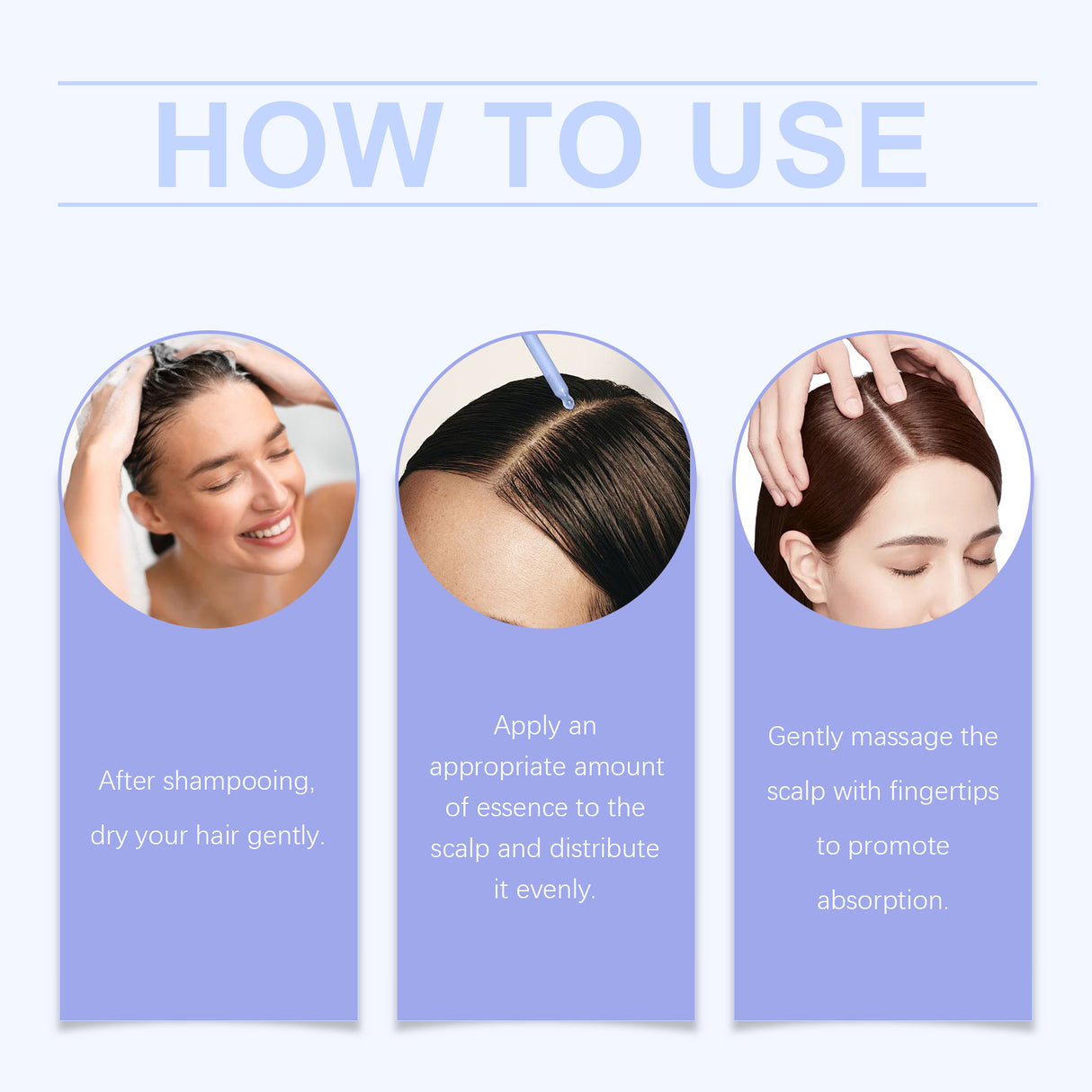 HOW TO USE

After shampooing, dry your hair gently.

Apply an appropriate amount of essence to the scalp and distribute it evenly.

Gently massage the scalp with fingertips to promote absorption.