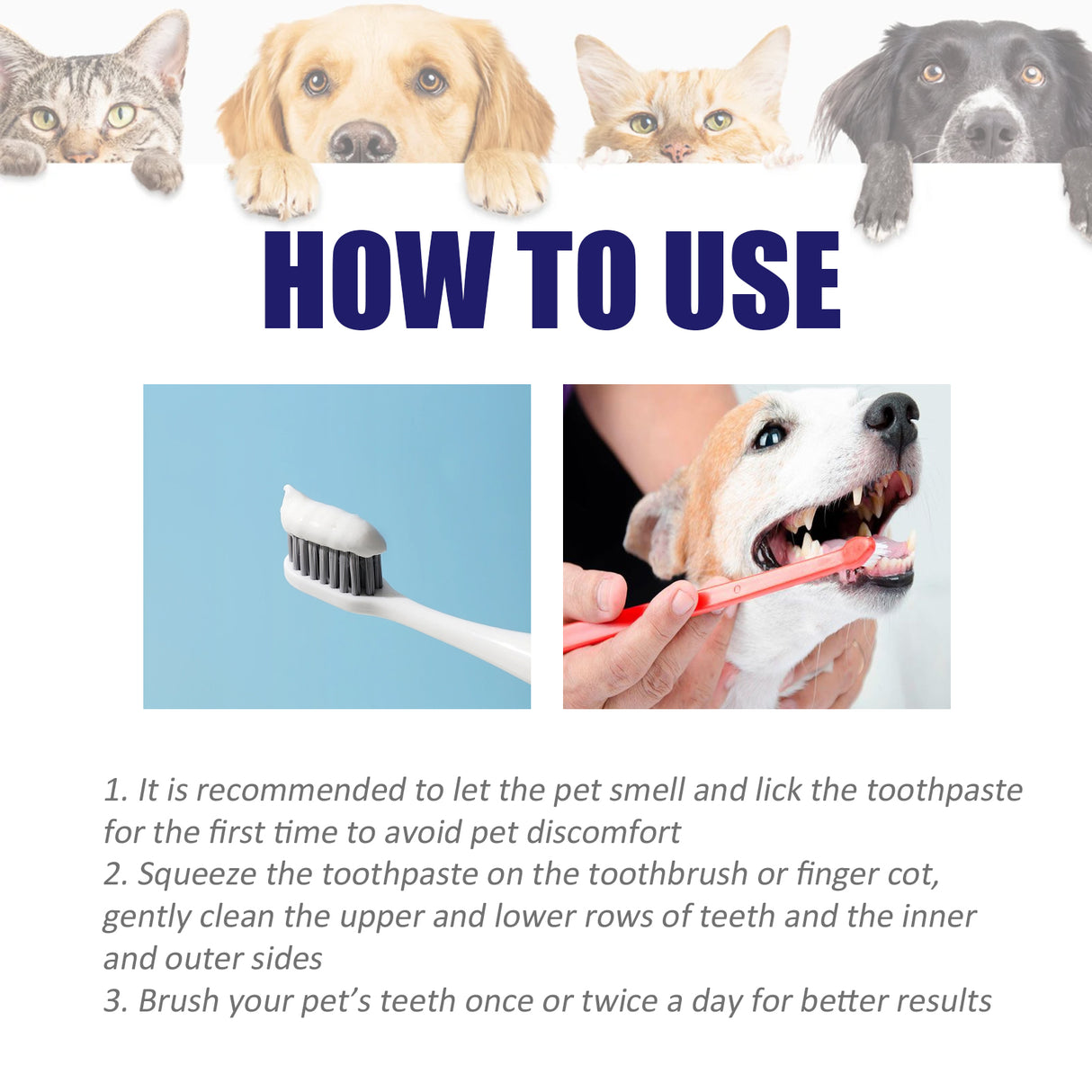 HOW TO USE

1. It is recommended to let the pet smell and lick the toothpaste for the first time to avoid pet discomfort
2. Squeeze the toothpaste on the toothbrush or finger cot, gently clean the upper and lower rows of teeth and the inner and outer sides
3. Brush your pet's teeth once or twice a day for better results