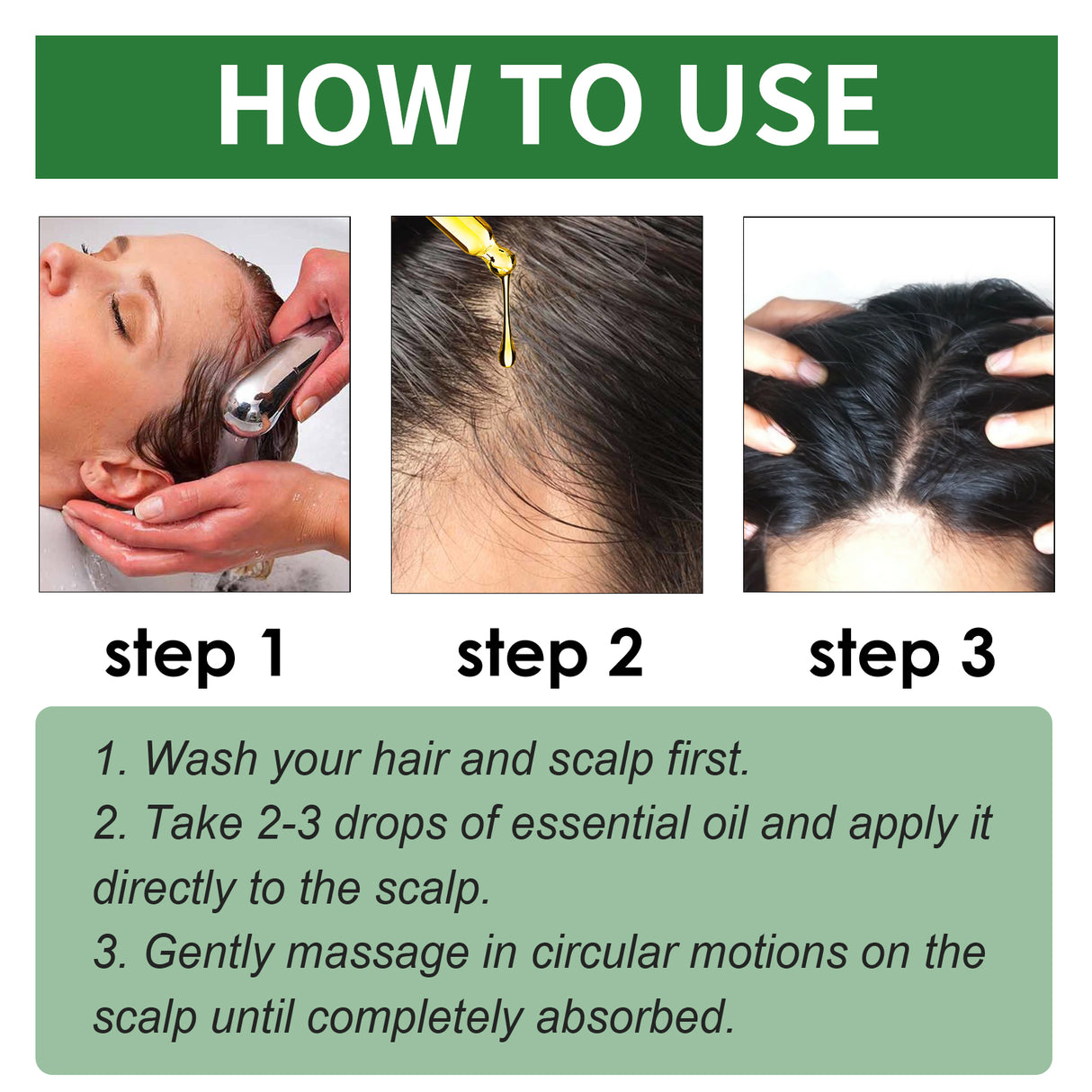 HOW TO USE

step 1

step 2

step 3

1. Wash your hair and scalp first.
2. Take 2-3 drops of essential oil and apply it directly to the scalp.
3. Gently massage in circular motions on the scalp until completely absorbed.