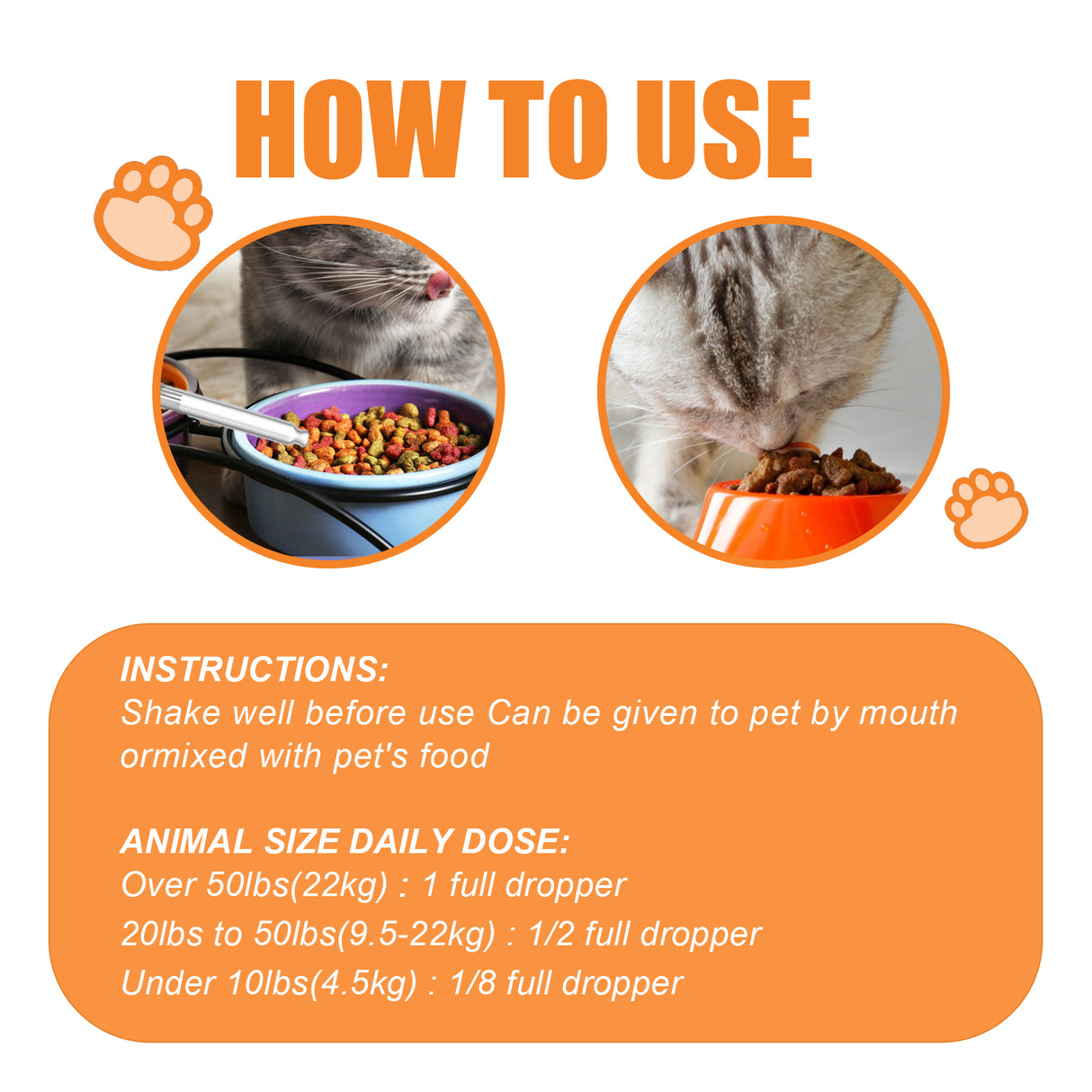 HOW TO USE

INSTRUCTIONS:
Shake well before use Can be given to pet by mouth ormixed with pet's food

ANIMAL SIZE DAILY DOSE:
Over 50lbs(22kg) : 1 full dropper
20lbs to 50lbs(9.5-22kg) : 1/2 full dropper
Under 10lbs(4.5kg) : 1/8 full dropper