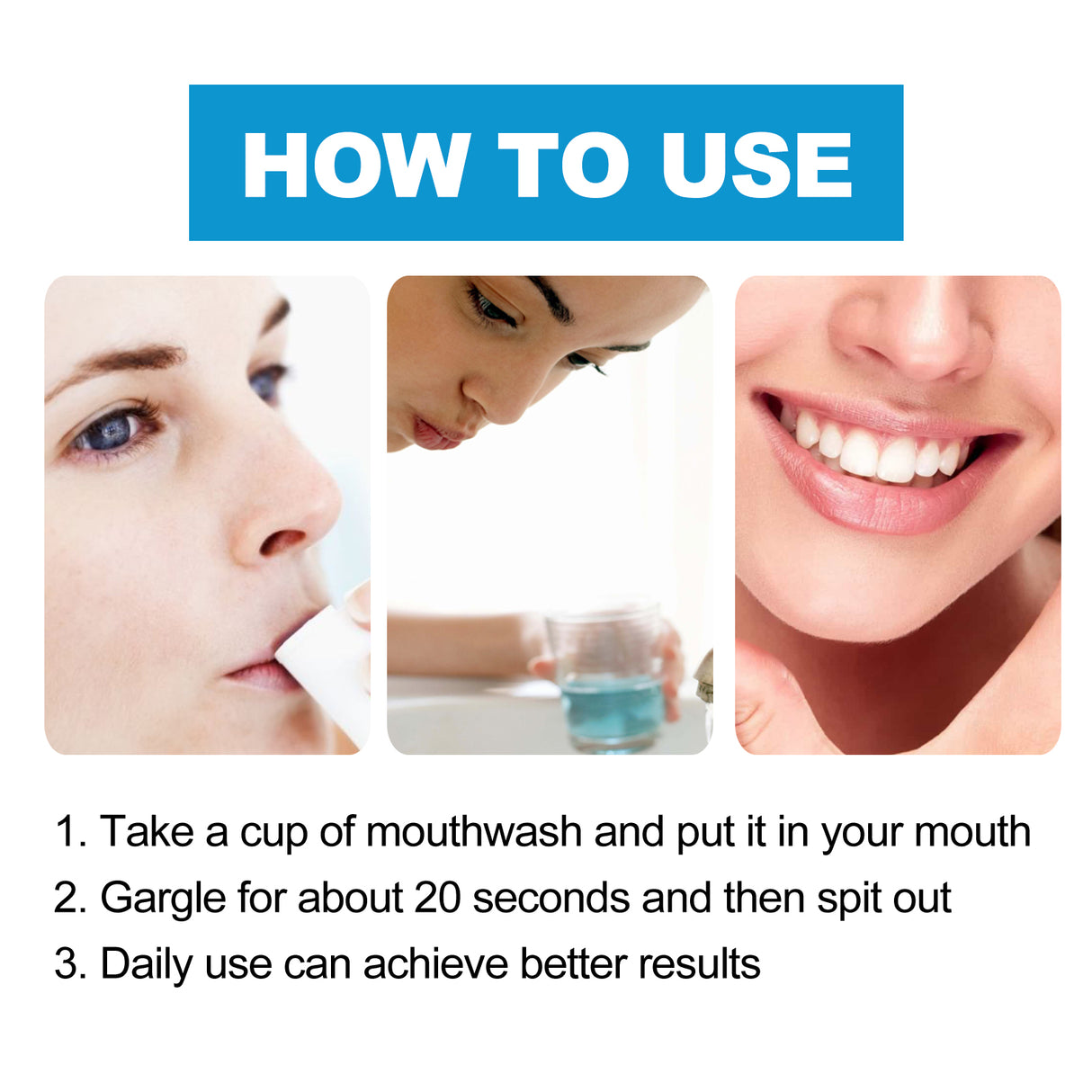 HOW TO USE

1. Take a cup of mouthwash and put it in your mouth
2. Gargle for about 20 seconds and then spit out
3. Daily use can achieve better results