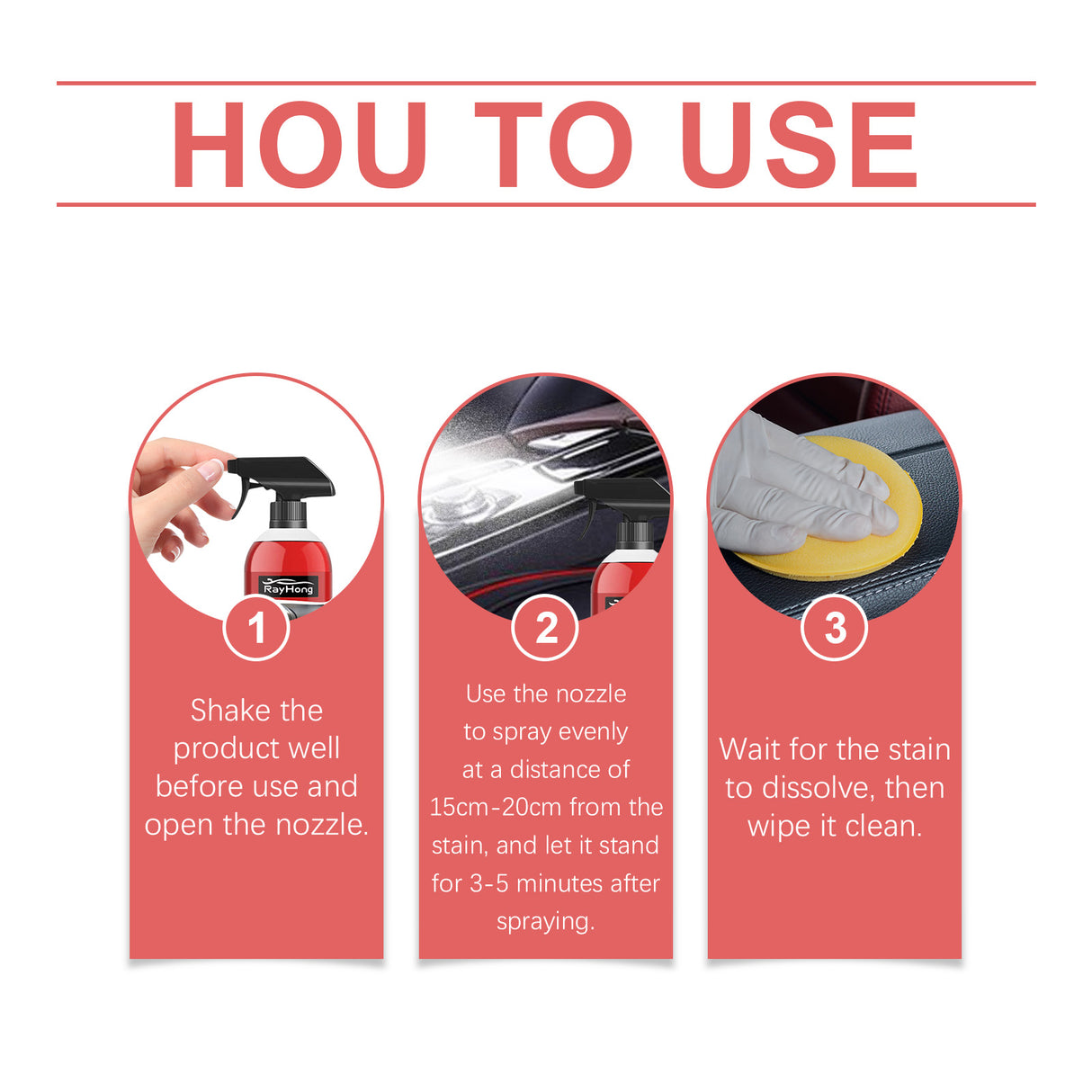 HOU TO USE

RayHong

1

Shake the product well before use and open the nozzle.

2

Use the nozzle to spray evenly at a distance of 15cm-20cm from the stain, and let it stand for 3-5 minutes after spraying.

3

Wait for the stain to dissolve, then wipe it clean.