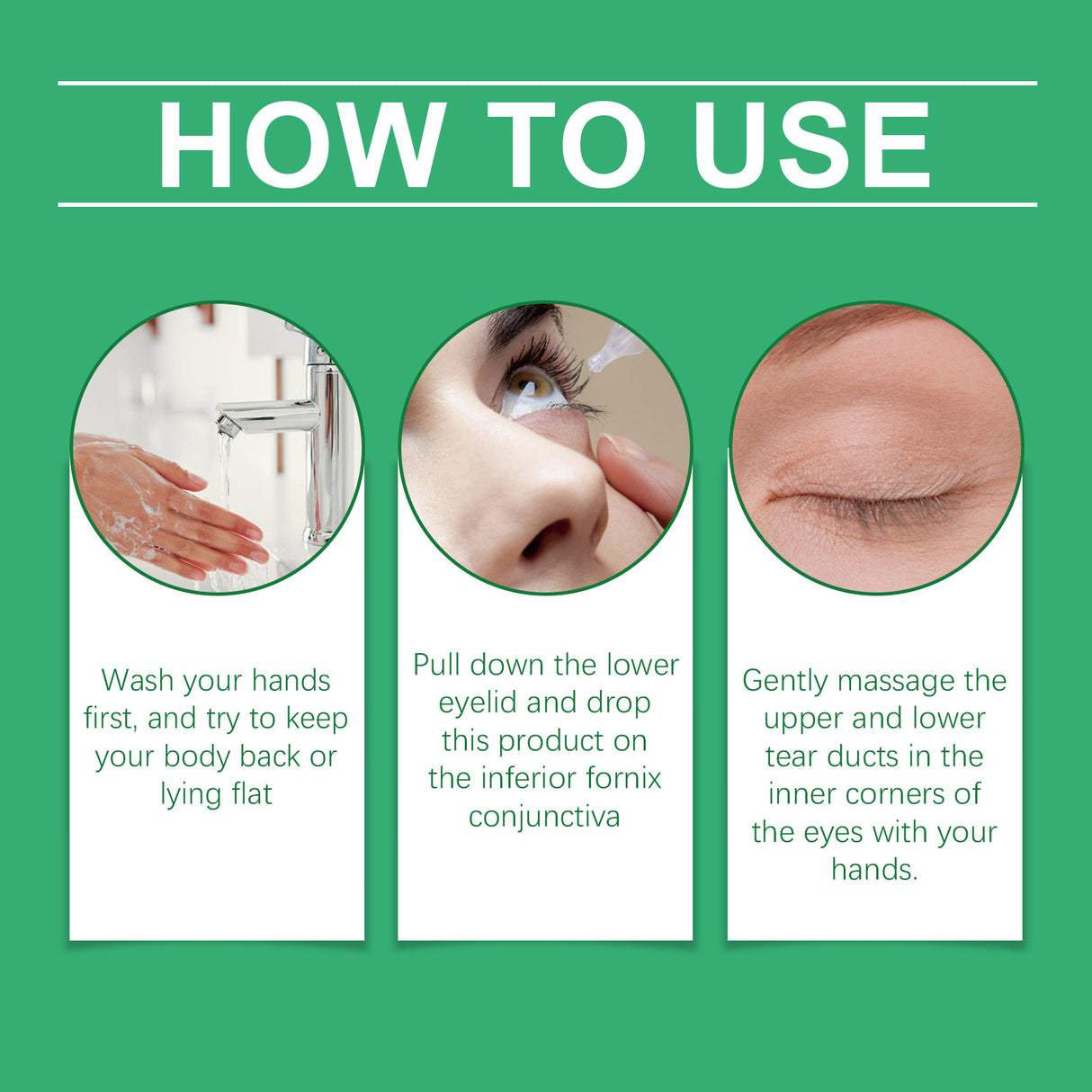 HOW TO USE

Wash your hands first, and try to keep your body back or lying flat

Pull down the lower eyelid and drop this product on the inferior fornix conjunctiva

Gently massage the upper and lower tear ducts in the inner corners of the eyes with your hands.