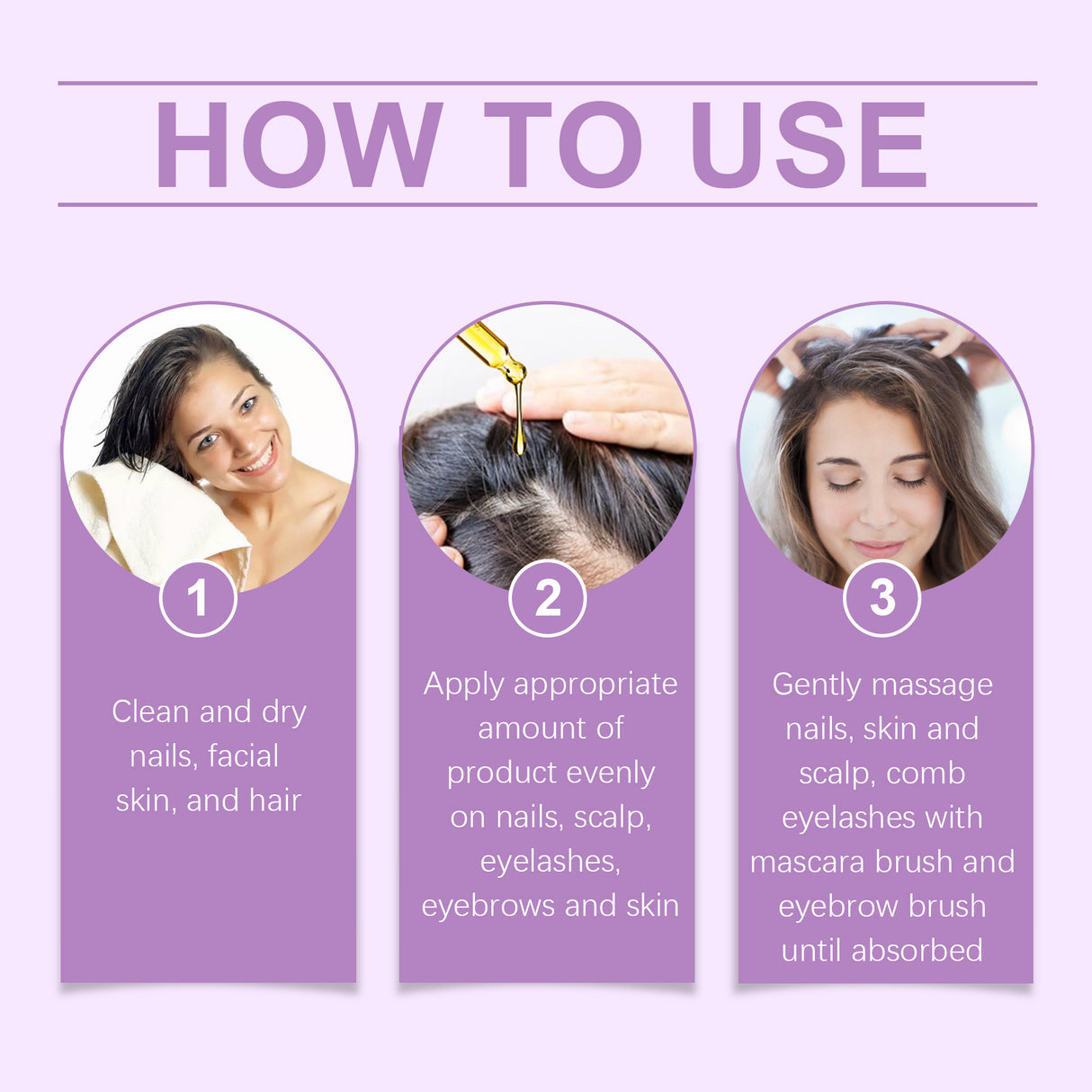 HOW TO USE

1

Clean and dry nails, facial skin, and hair

2

Apply appropriate amount of product evenly on nails, scalp, eyelashes, eyebrows and skin

3

Gently massage nails, skin and scalp, comb eyelashes with mascara brush and eyebrow brush until absorbed