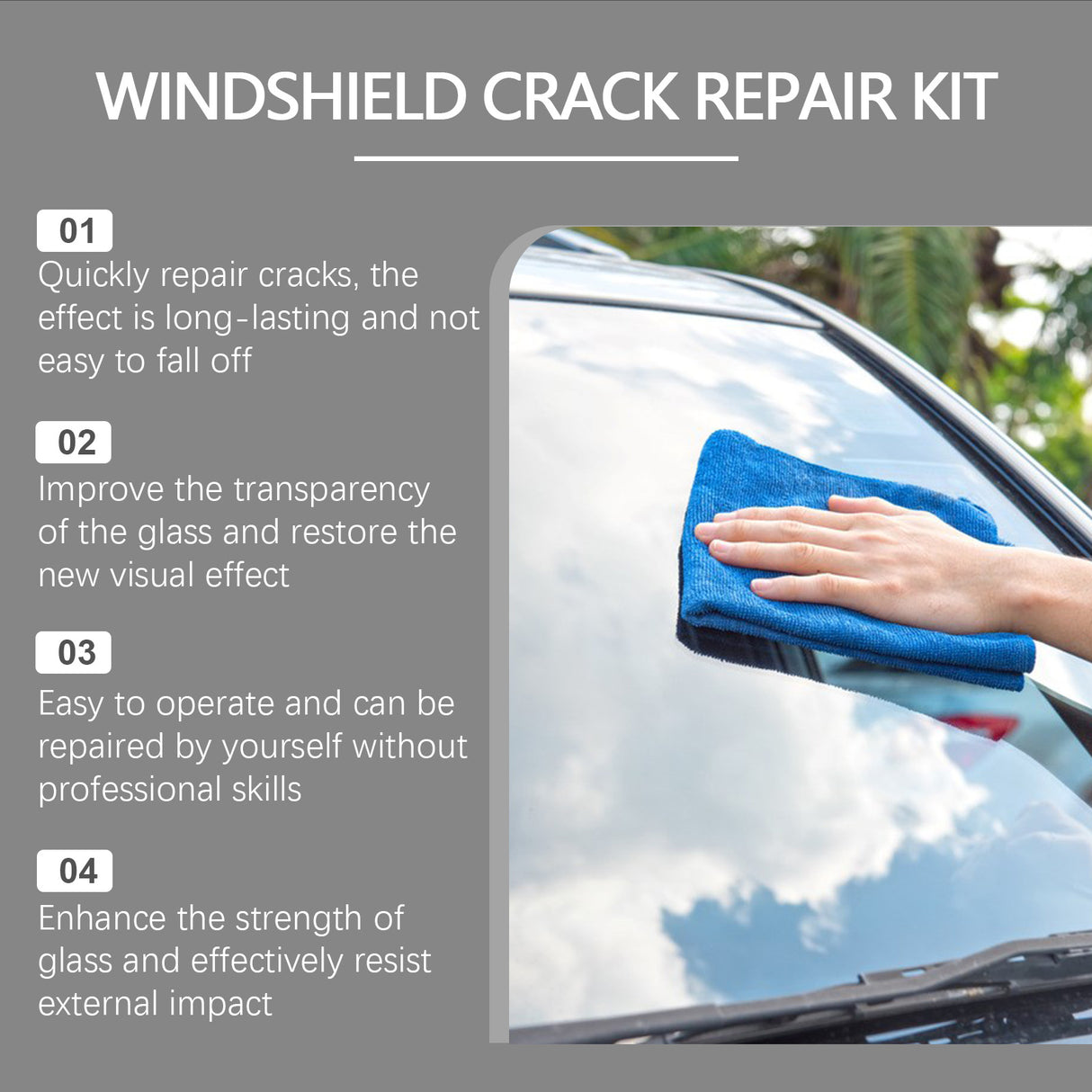 WINDSHIELD CRACK REPAIR KIT

01
Quickly repair cracks, the effect is long-lasting and not easy to fall off

02
Improve the transparency of the glass and restore the new visual effect

03
Easy to operate and can be repaired by yourself without professional skills

04
Enhance the strength of glass and effectively resist external impact