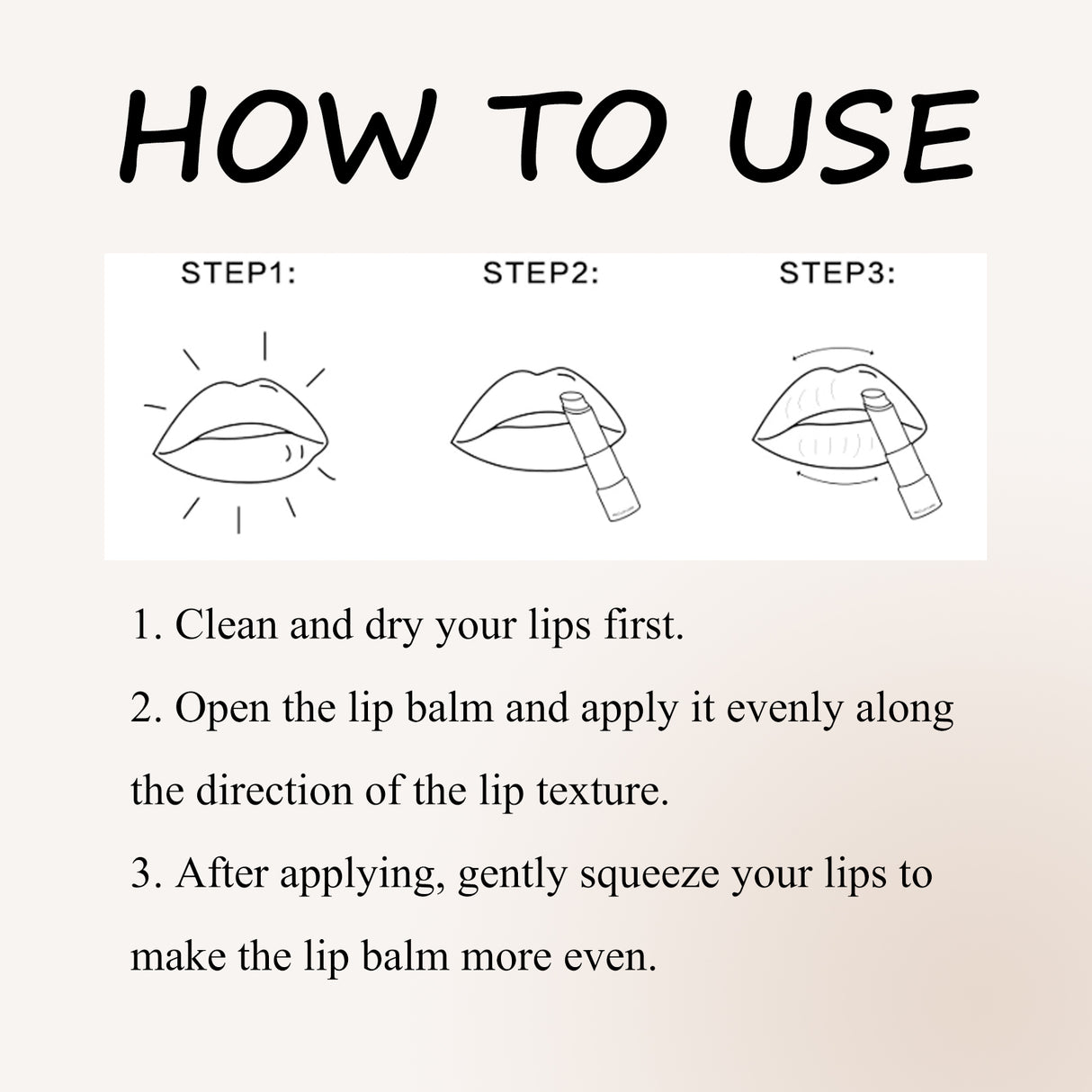 HOW TO USE

STEP1:

STEP2:

STEP3:

1. Clean and dry your lips first.

2. Open the lip balm and apply it evenly along the direction of the lip texture.

3. After applying, gently squeeze your lips to make the lip balm more even.