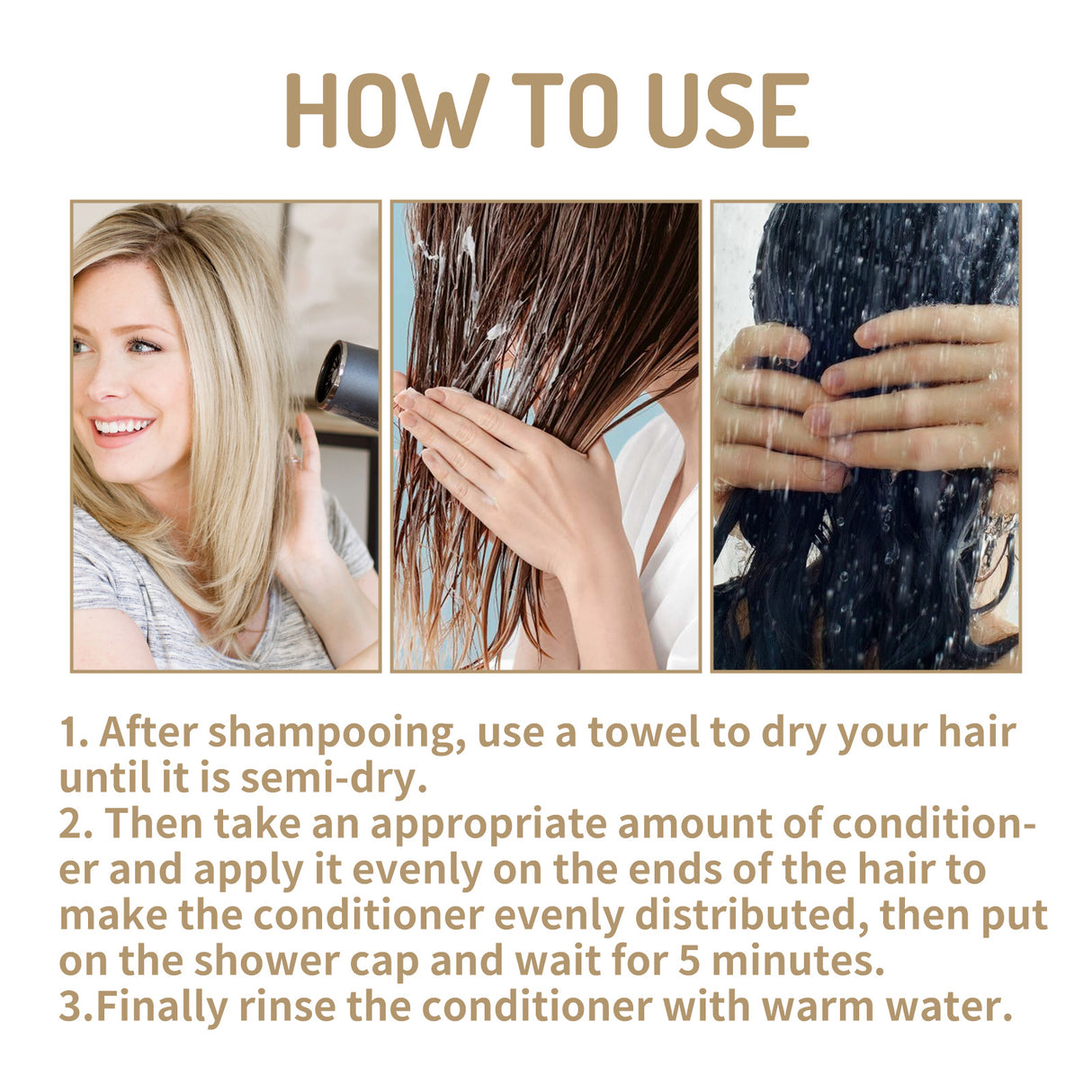 HOW TO USE

1. After shampooing, use a towel to dry your hair until it is semi-dry.
2. Then take an appropriate amount of conditioner and apply it evenly on the ends of the hair to make the conditioner evenly distributed, then put on the shower cap and wait for 5 minutes.
3.Finally rinse the conditioner with warm water.