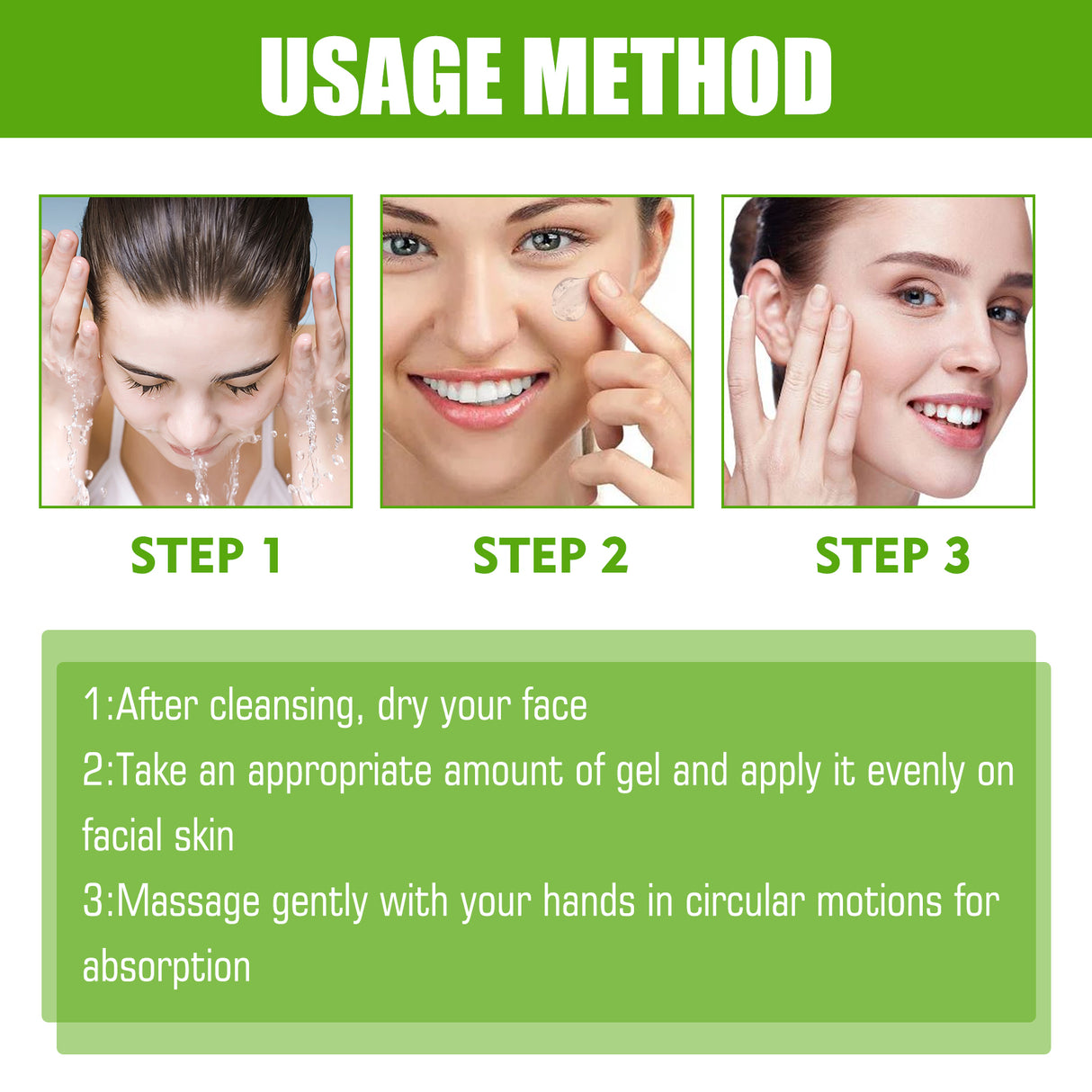 USAGE METHOD

STEP 1

STEP 2

STEP 3

1:After cleansing, dry your face

2:Take an appropriate amount of gel and apply it evenly on facial skin

3:Massage gently with your hands in circular motions for absorption