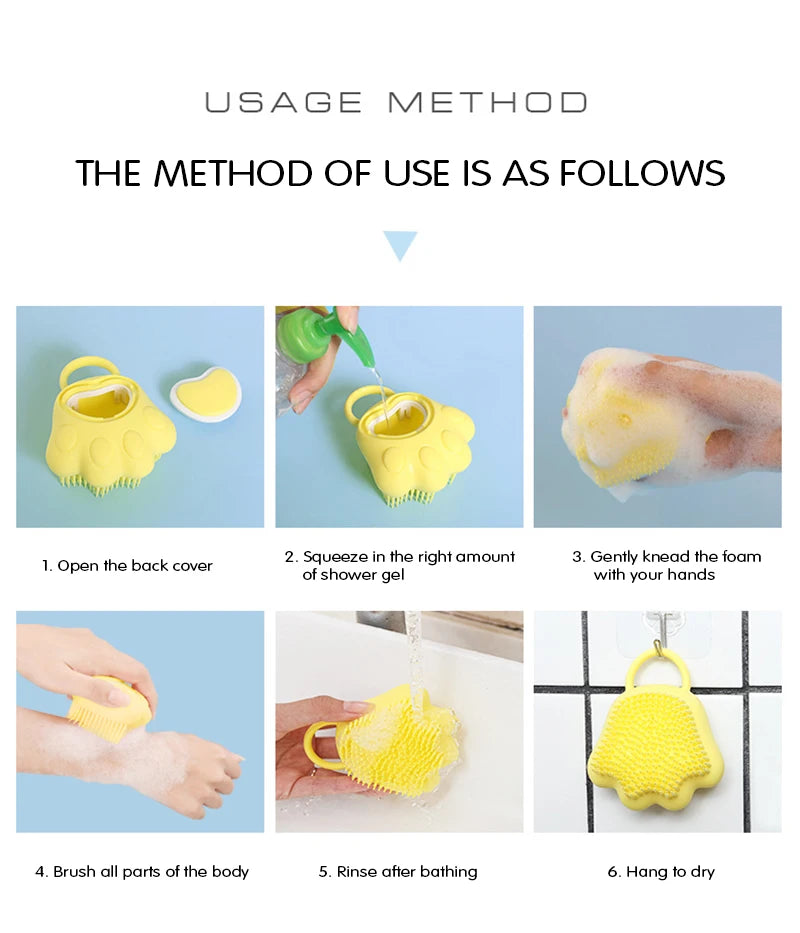 USAGE METHOD

THE METHOD OF USE IS AS FOLLOWS

1. Open the back cover

2. Squeeze in the right amount of shower gel

3. Gently knead the foam with your hands

4. Brush all parts of the body

5. Rinse after bathing

6. Hang to dry