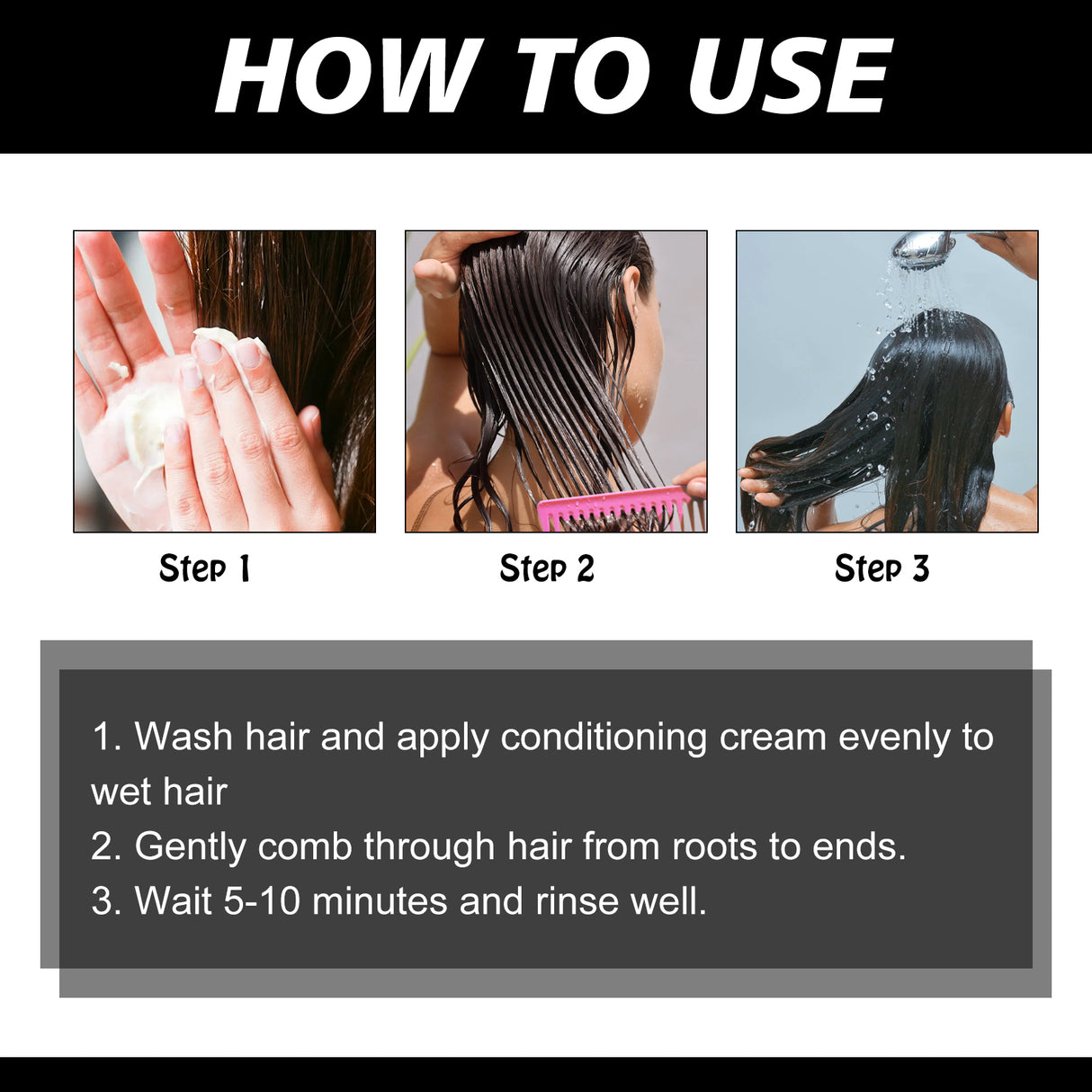 HOW TO USE

Step 1

Step 2

Step 3

1. Wash hair and apply conditioning cream evenly to wet hair
2. Gently comb through hair from roots to ends.
3. Wait 5-10 minutes and rinse well.