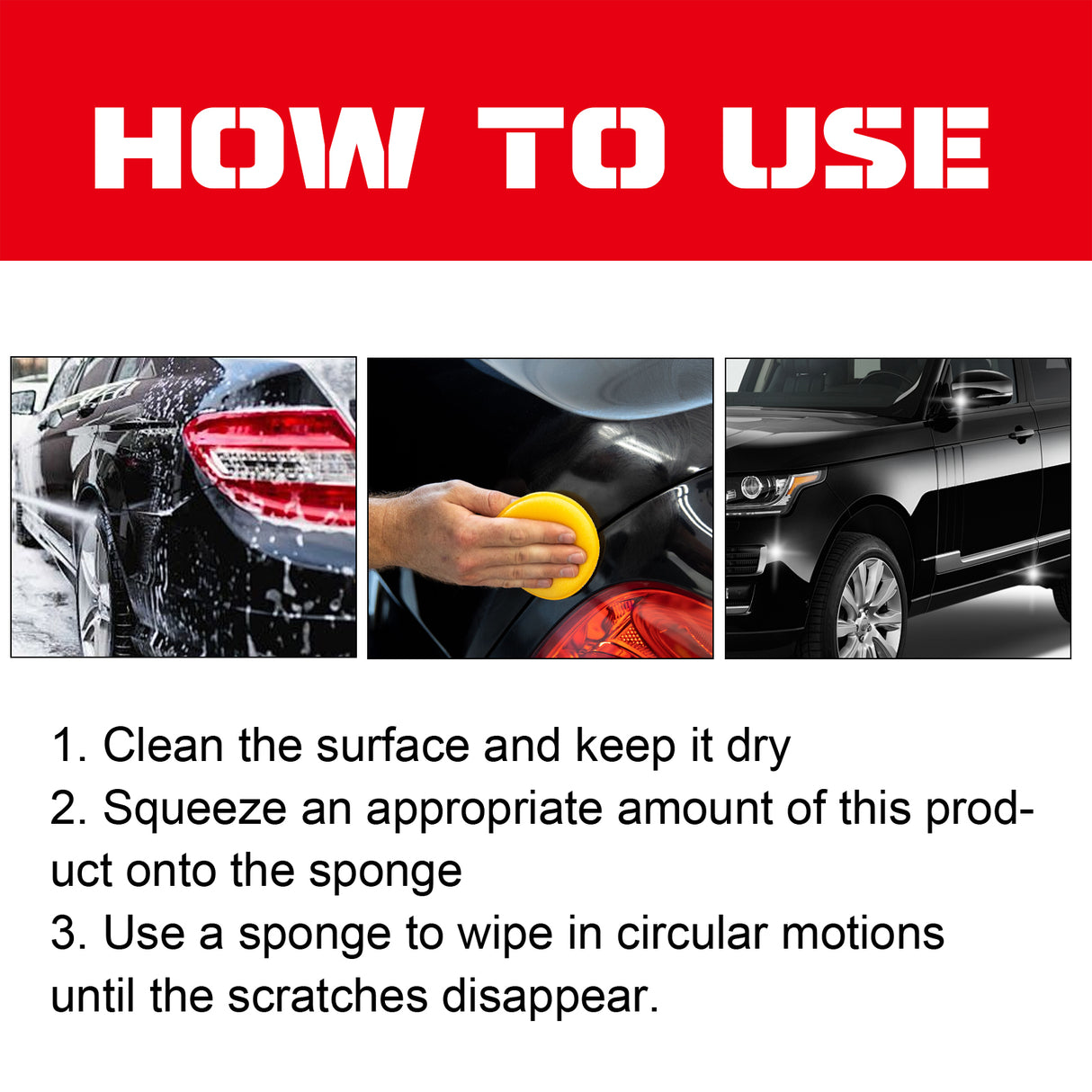 HOW TO USE

1. Clean the surface and keep it dry
2. Squeeze an appropriate amount of this product onto the sponge
3. Use a sponge to wipe in circular motions until the scratches disappear.