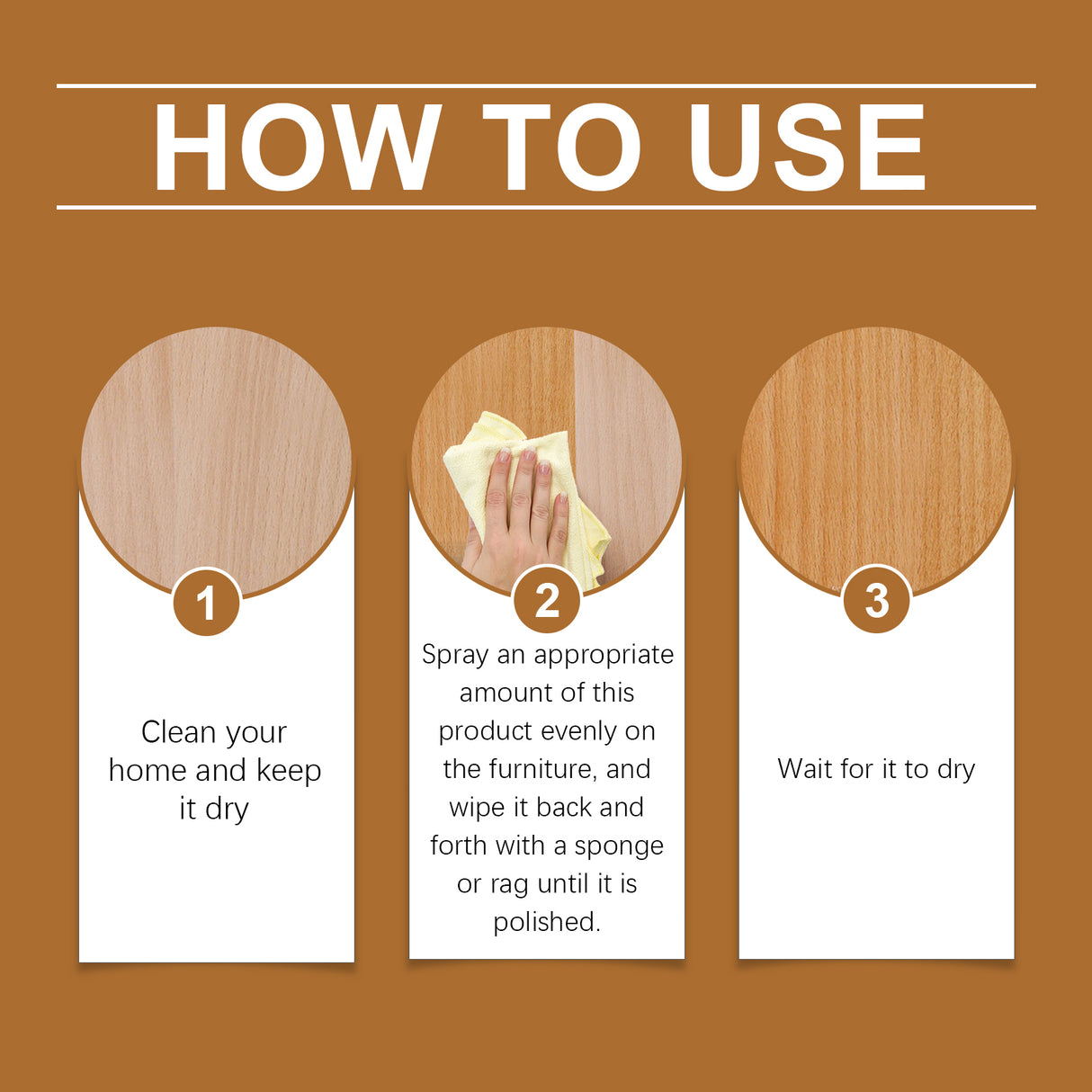 HOW TO USE

1

Clean your home and keep it dry

2

Spray an appropriate amount of this product evenly on the furniture, and wipe it back and forth with a sponge or rag until it is polished.

3

Wait for it to dry