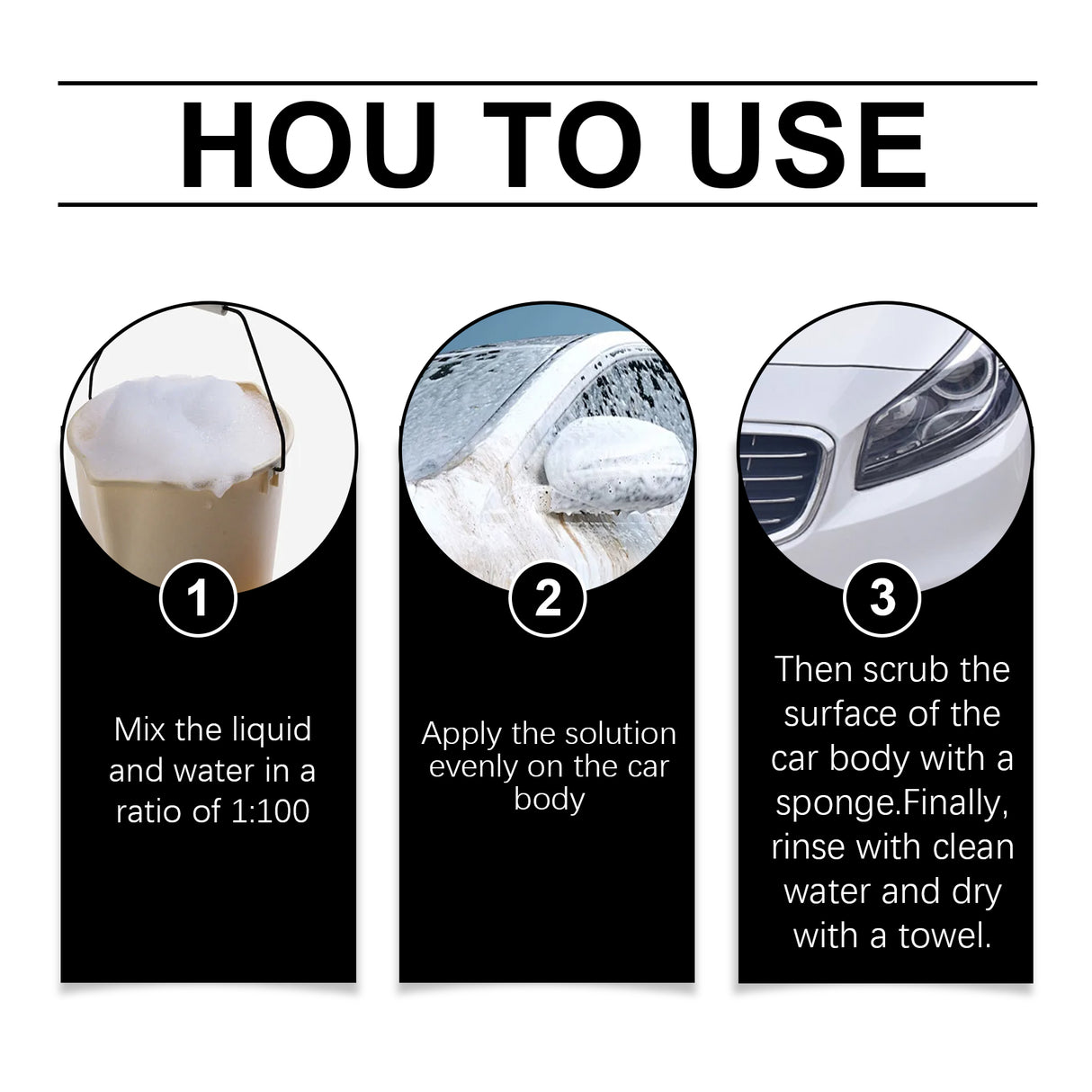 HOU TO USE

1

Mix the liquid and water in a ratio of 1:100

2

Apply the solution evenly on the car body

3

Then scrub the surface of the car body with a sponge.Finally, rinse with clean water and dry with a towel.