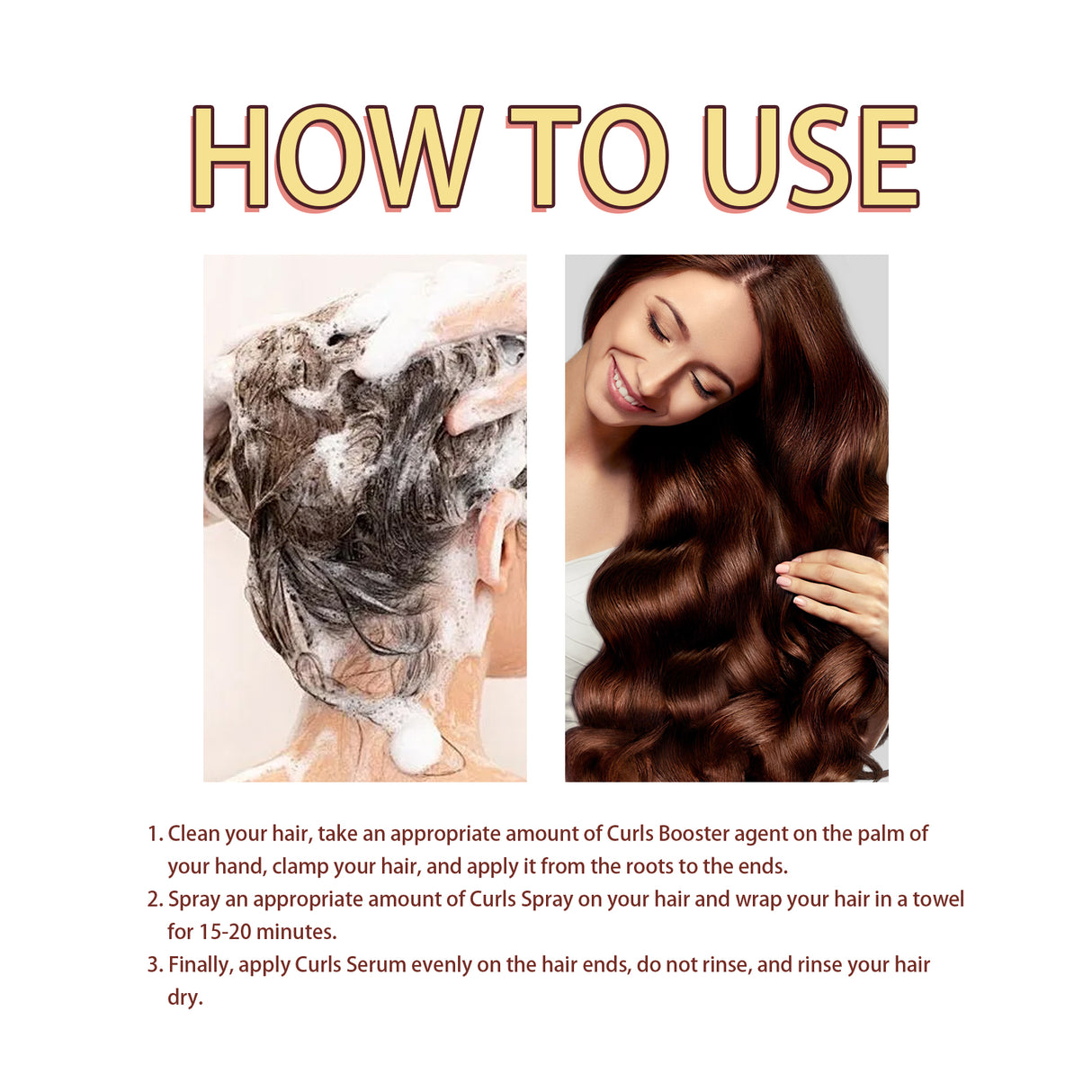 HOW TO USE

1. Clean your hair, take an appropriate amount of Curls Booster agent on the palm of your hand, clamp your hair, and apply it from the roots to the ends.
2. Spray an appropriate amount of Curls Spray on your hair and wrap your hair in a towel for 15-20 minutes.
3. Finally, apply Curls Serum evenly on the hair ends, do not rinse, and rinse your hair dry.