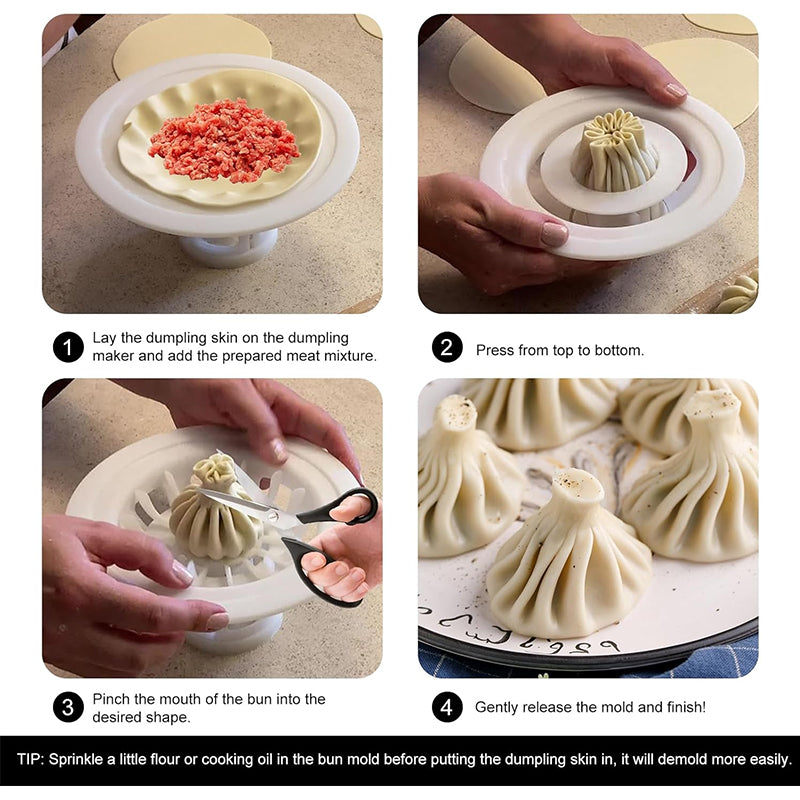 1 Lay the dumpling skin on the dumpling maker and add the prepared meat mixture.

2 Press from top to bottom.

3 Pinch the mouth of the bun into the desired shape.

4 Gently release the mold and finish!

TIP: Sprinkle a little flour or cooking oil in the bun mold before putting the dumpling skin in, it will demold more easily.