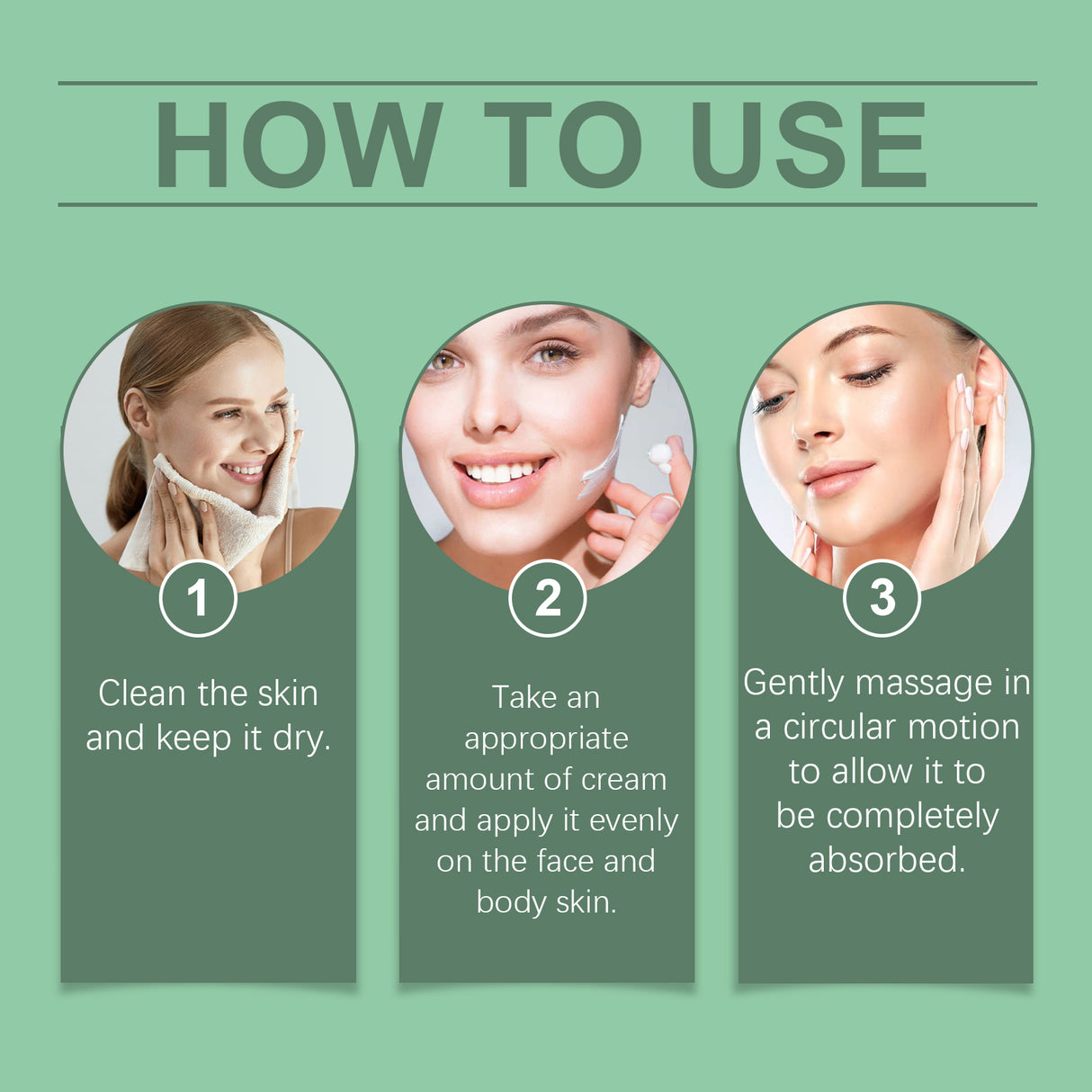 HOW TO USE

1

Clean the skin and keep it dry.

2

Take an appropriate amount of cream and apply it evenly on the face and body skin.

3

Gently massage in a circular motion to allow it to be completely absorbed.