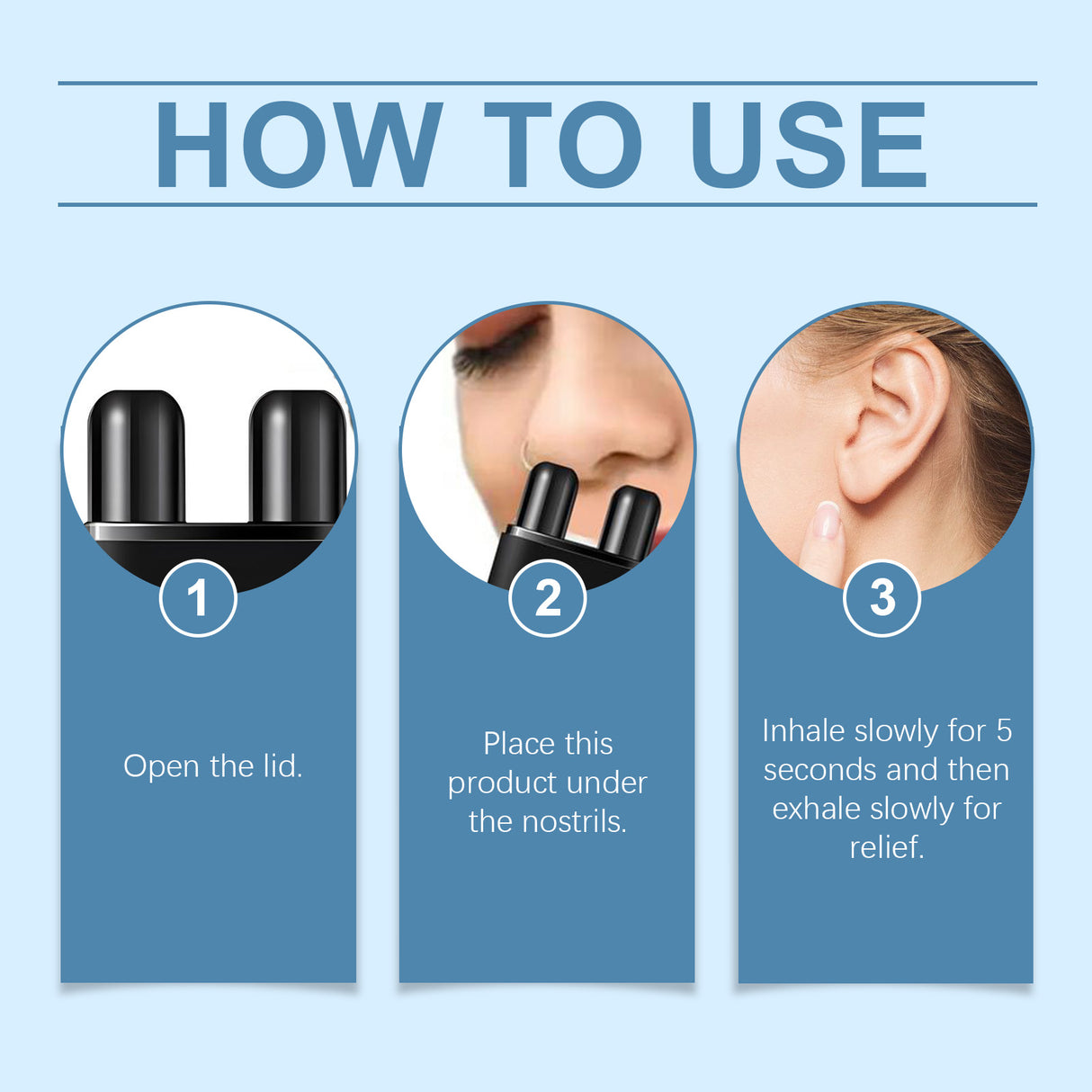 HOW TO USE

1

Open the lid.

2

Place this product under the nostrils.

3

Inhale slowly for 5 seconds and then exhale slowly for relief.