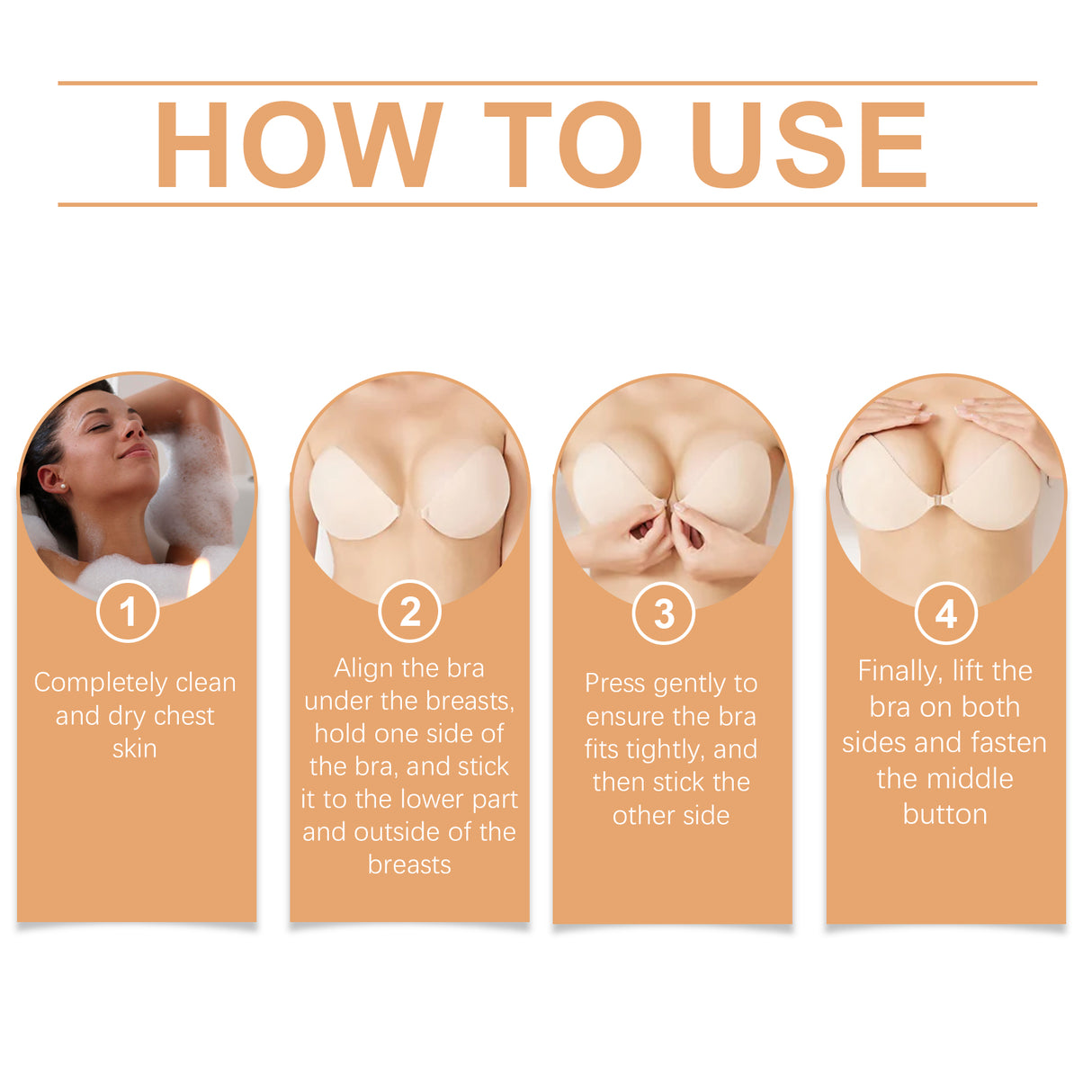 HOW TO USE

1

Completely clean and dry chest skin

2

Align the bra under the breasts, hold one side of the bra, and stick it to the lower part and outside of the breasts

3

Press gently to ensure the bra fits tightly, and then stick the other side

4

Finally, lift the bra on both sides and fasten the middle button