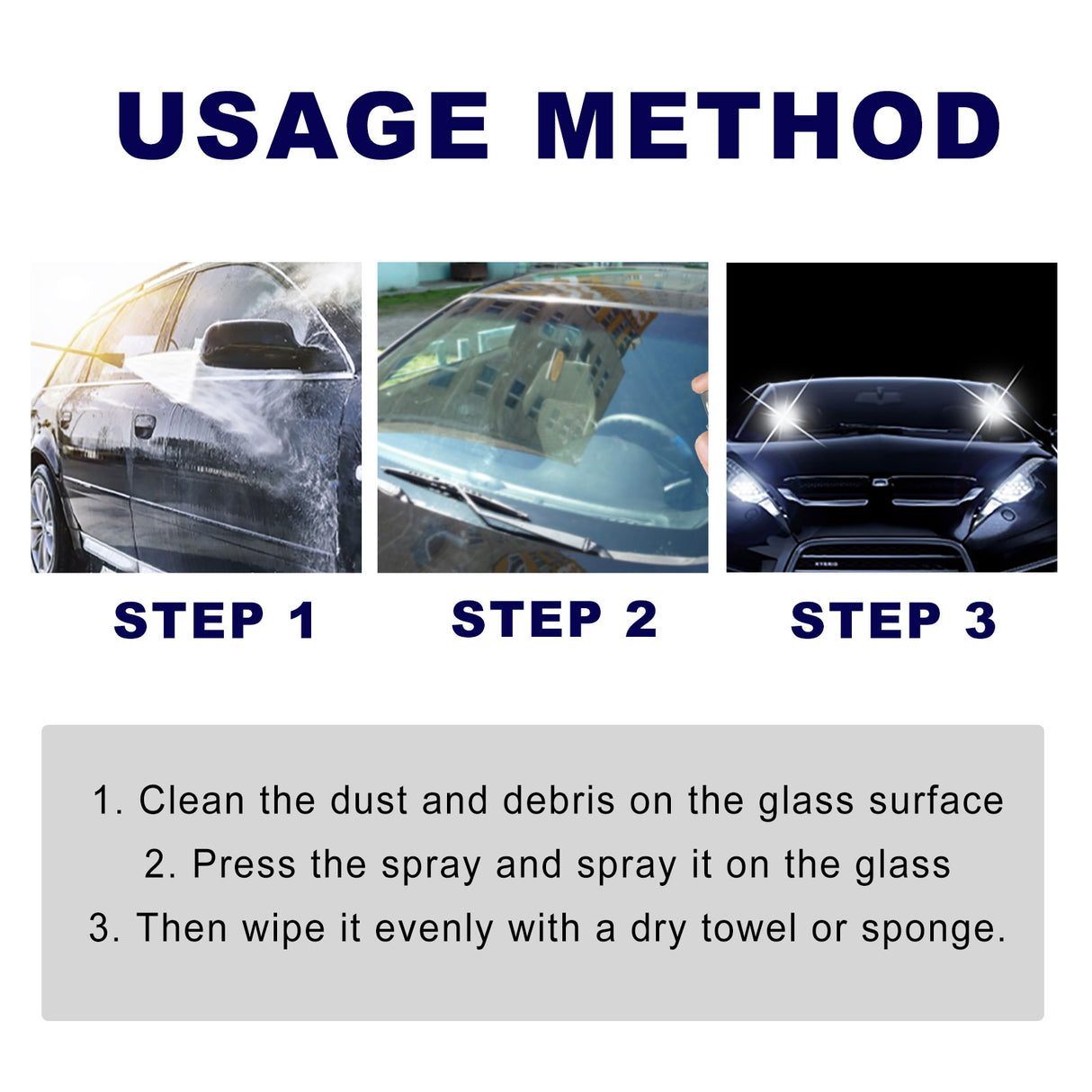 USAGE METHOD

STEP 1

STEP 2

STEP 3

1. Clean the dust and debris on the glass surface

2. Press the spray and spray it on the glass

3. Then wipe it evenly with a dry towel or sponge.