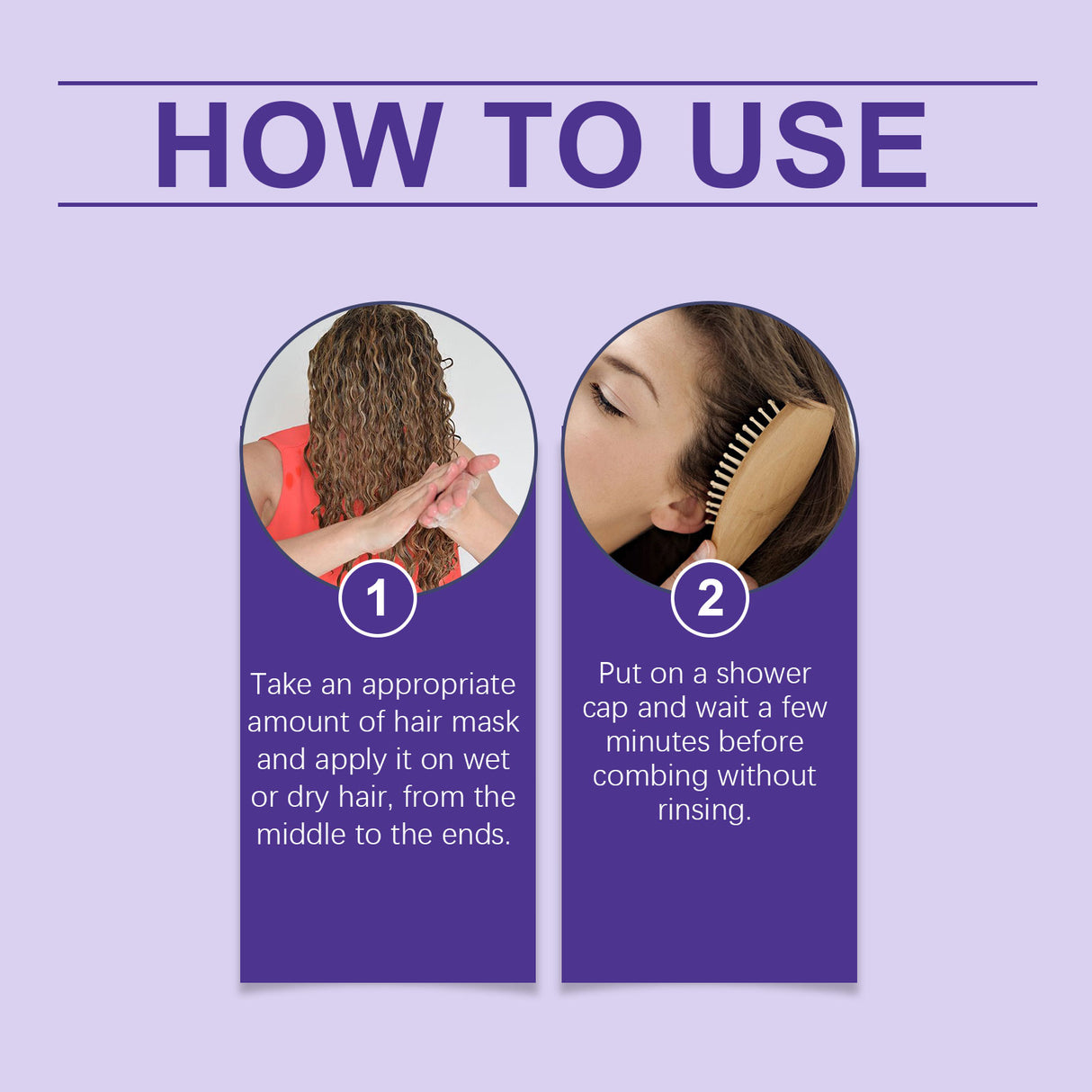 HOW TO USE

1

Take an appropriate amount of hair mask and apply it on wet or dry hair, from the middle to the ends.

2

Put on a shower cap and wait a few minutes before combing without rinsing.