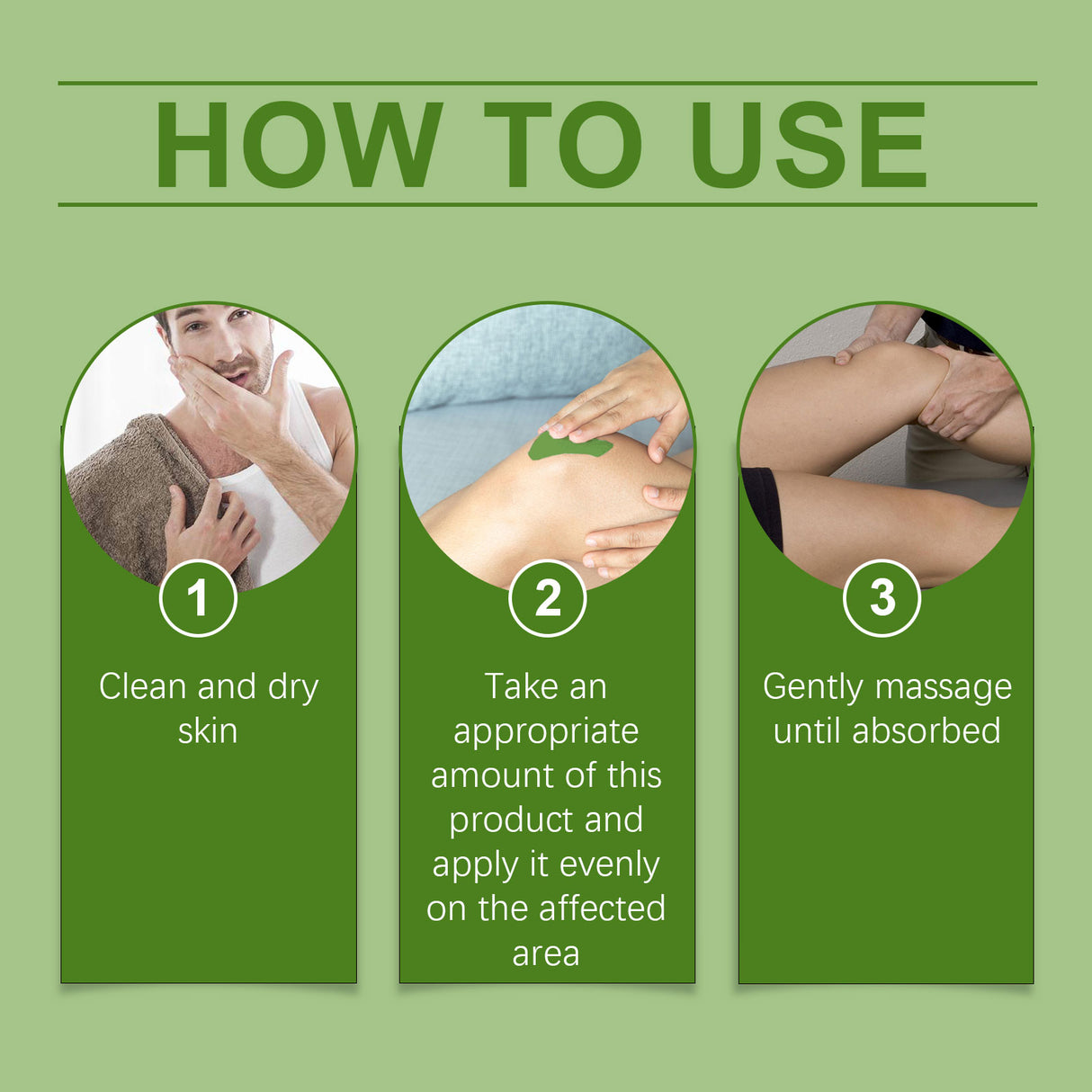 HOW TO USE

1

Clean and dry skin

2

Take an appropriate amount of this product and apply it evenly on the affected area

3

Gently massage until absorbed