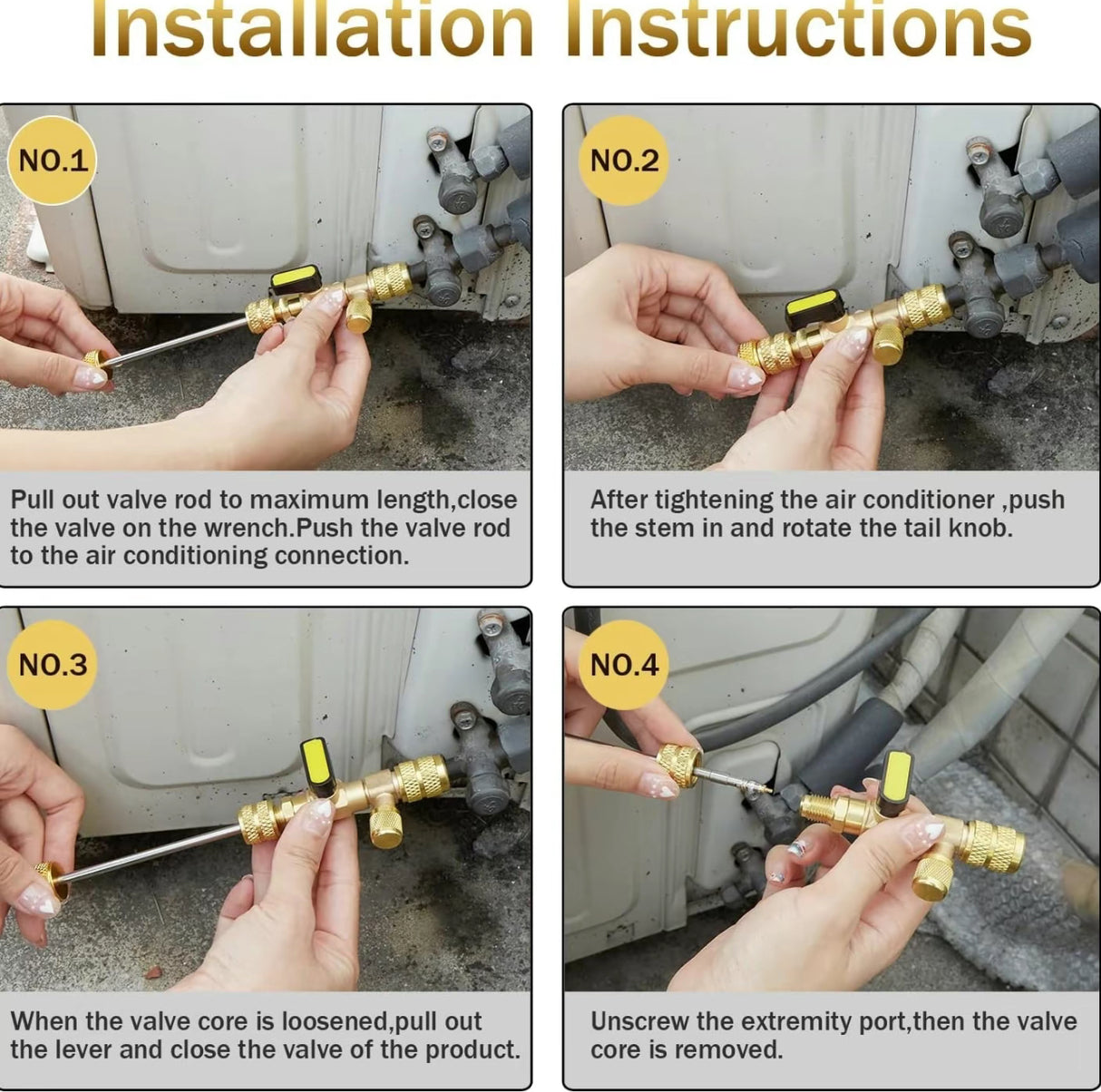 Installation Instructions

NO.1

Pull out valve rod to maximum length,close the valve on the wrench.Push the valve rod to the air conditioning connection.

NO.2

After tightening the air conditioner ,push the stem in and rotate the tail knob.

NO.3

When the valve core is loosened,pull out the lever and close the valve of the product.

NO.4

Unscrew the extremity port,then the valve core is removed.