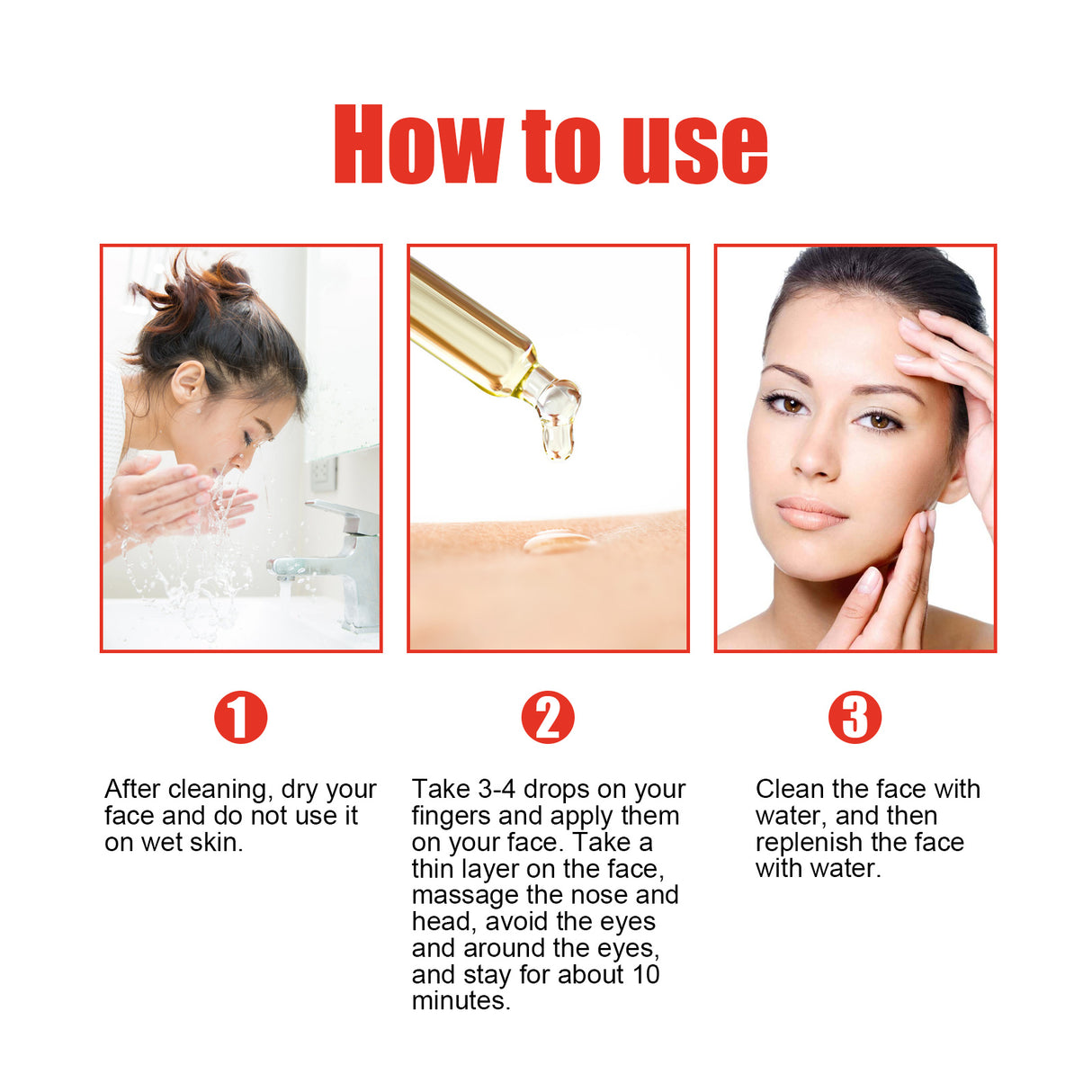 How to use

1

After cleaning, dry your face and do not use it on wet skin.

2

Take 3-4 drops on your fingers and apply them on your face. Take a thin layer on the face, massage the nose and head, avoid the eyes and around the eyes, and stay for about 10 minutes.

3

Clean the face with water, and then replenish the face with water.