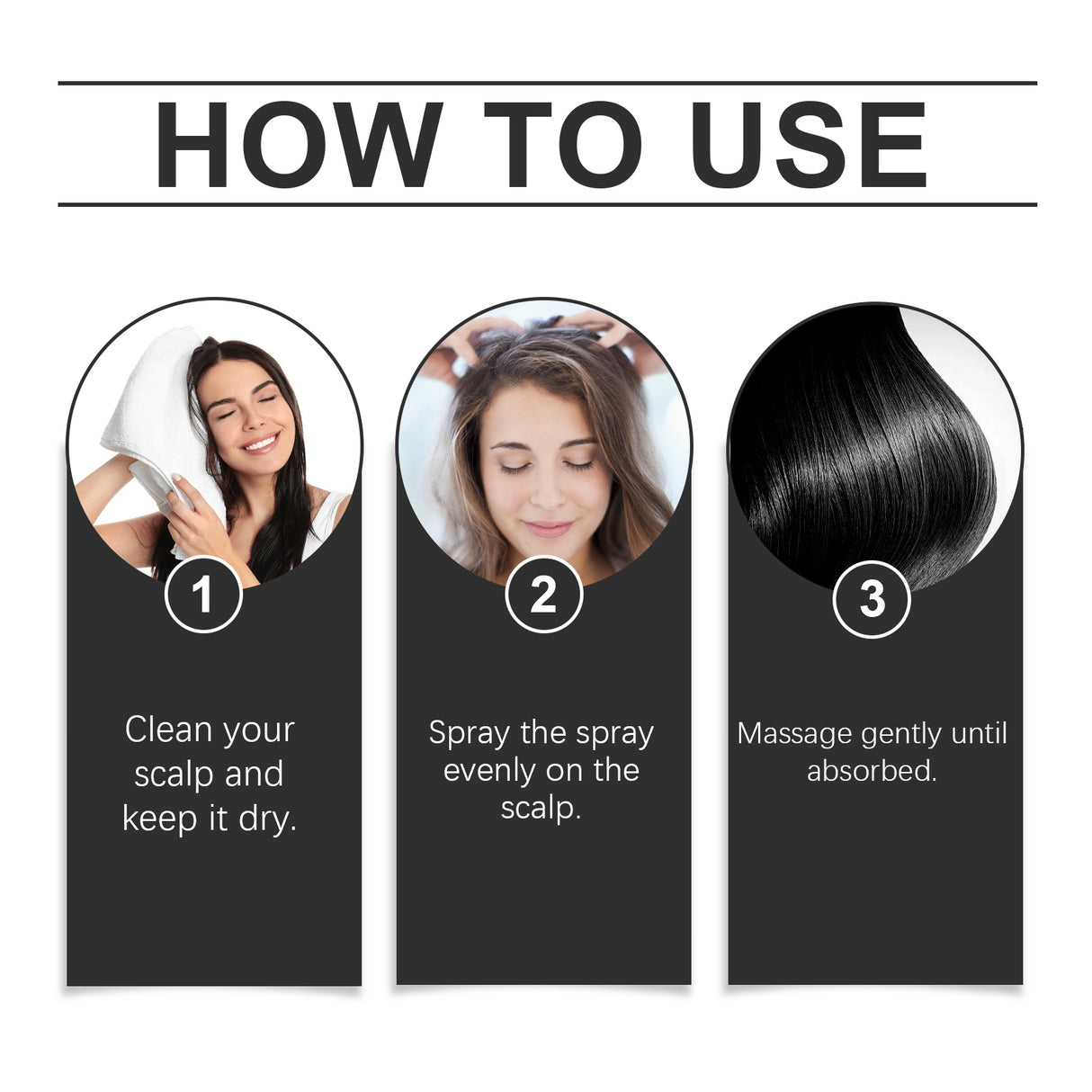 HOW TO USE

1

Clean your scalp and keep it dry.

2

Spray the spray evenly on the scalp.

3

Massage gently until absorbed.