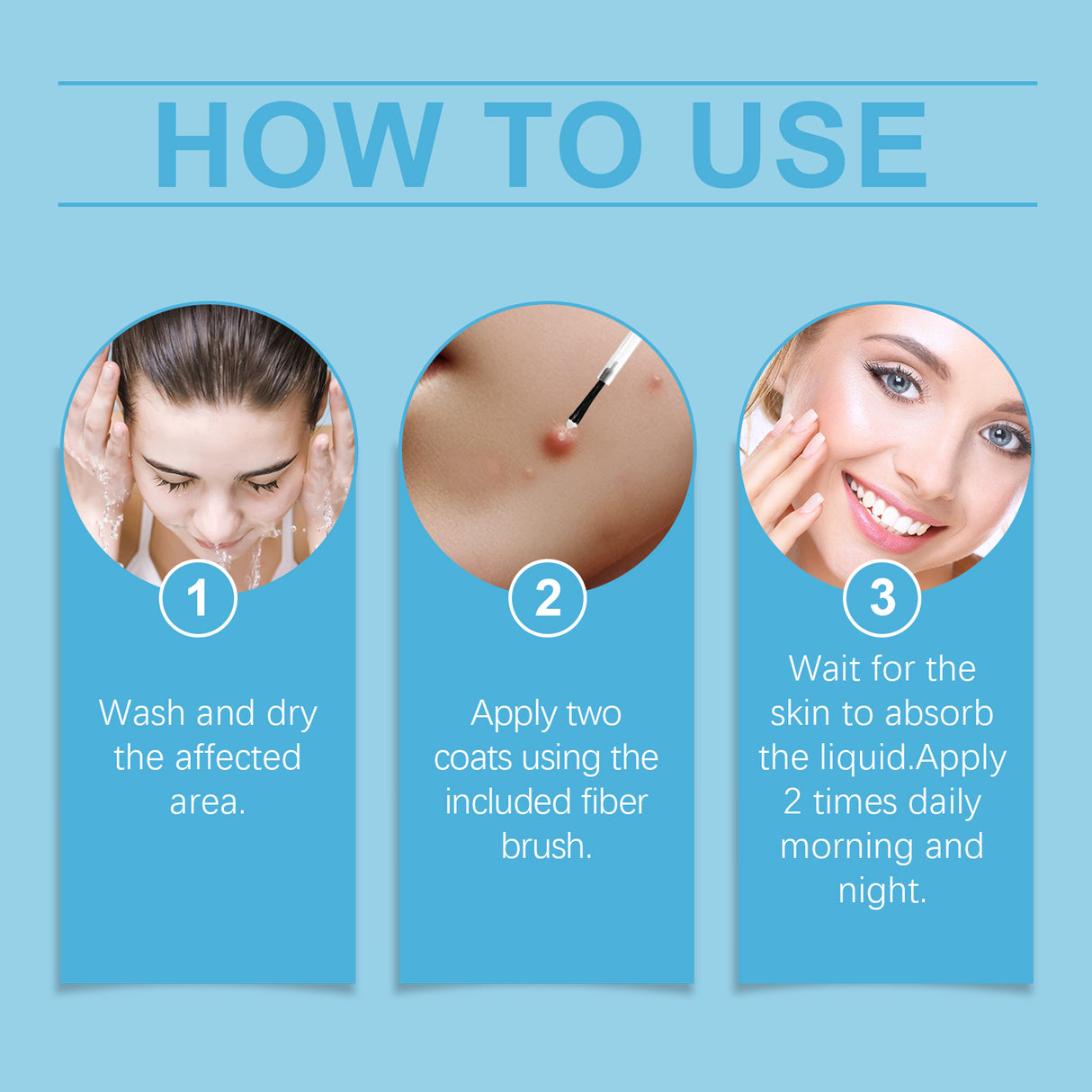 HOW TO USE

1

Wash and dry the affected area.

2

Apply two coats using the included fiber brush.

3

Wait for the skin to absorb the liquid.Apply 2 times daily morning and night.