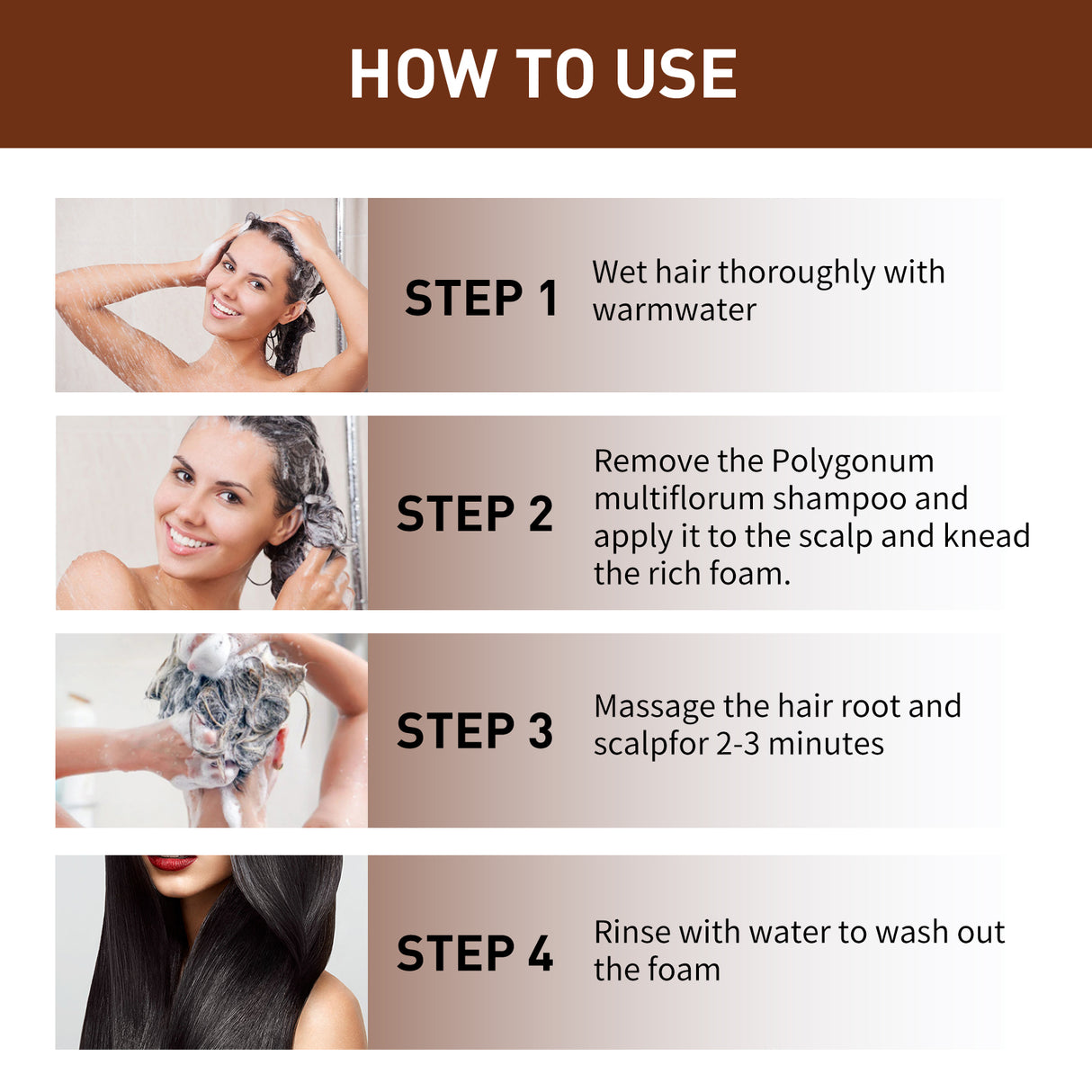 HOW TO USE

STEP 1
Wet hair thoroughly with warmwater

STEP 2
Remove the Polygonum multiflorum shampoo and apply it to the scalp and knead the rich foam.

STEP 3
Massage the hair root and scalpfor 2-3 minutes

STEP 4
Rinse with water to wash out the foam