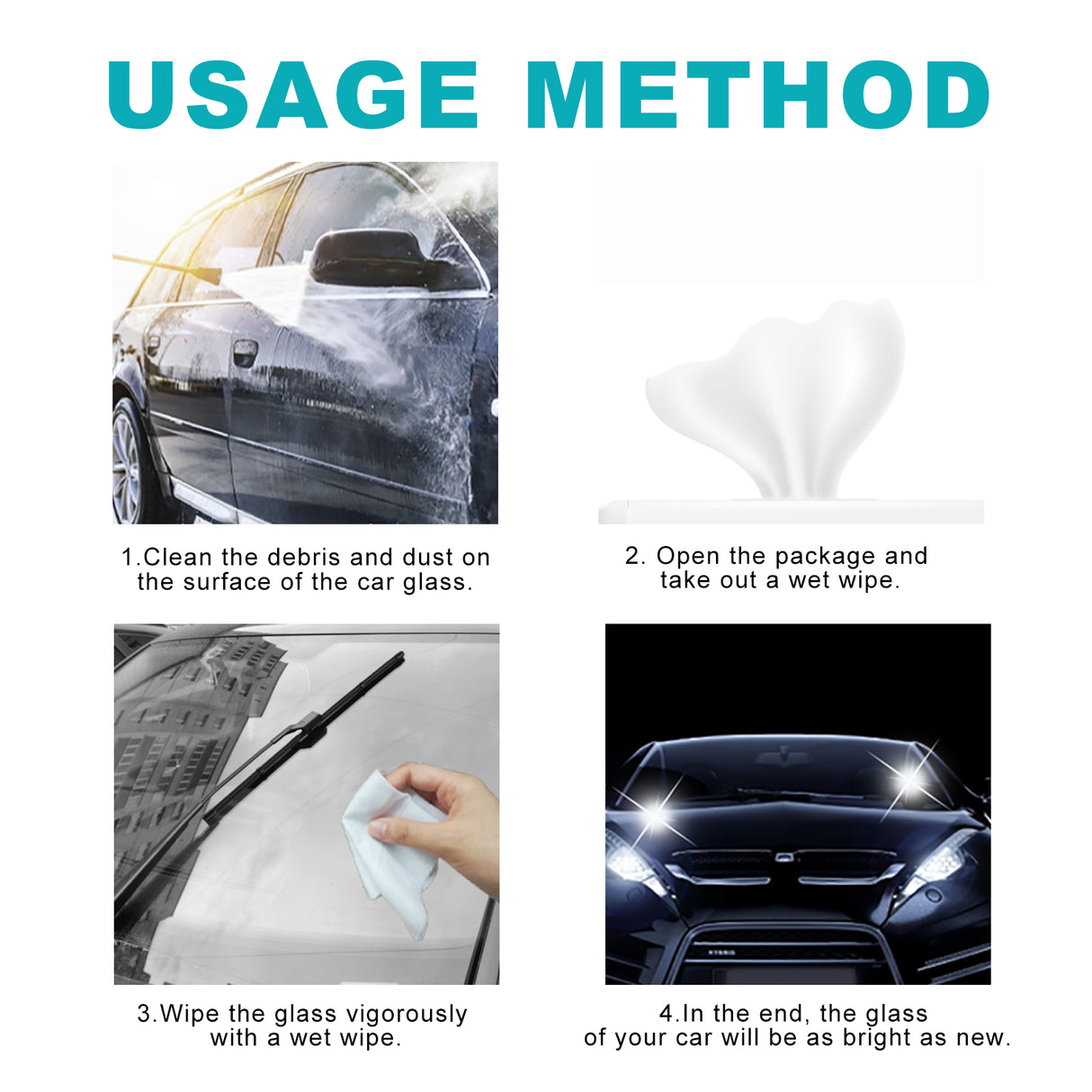 USAGE METHOD

1.Clean the debris and dust on the surface of the car glass.

2. Open the package and take out a wet wipe.

3.Wipe the glass vigorously with a wet wipe.

4.In the end, the glass of your car will be as bright as new.