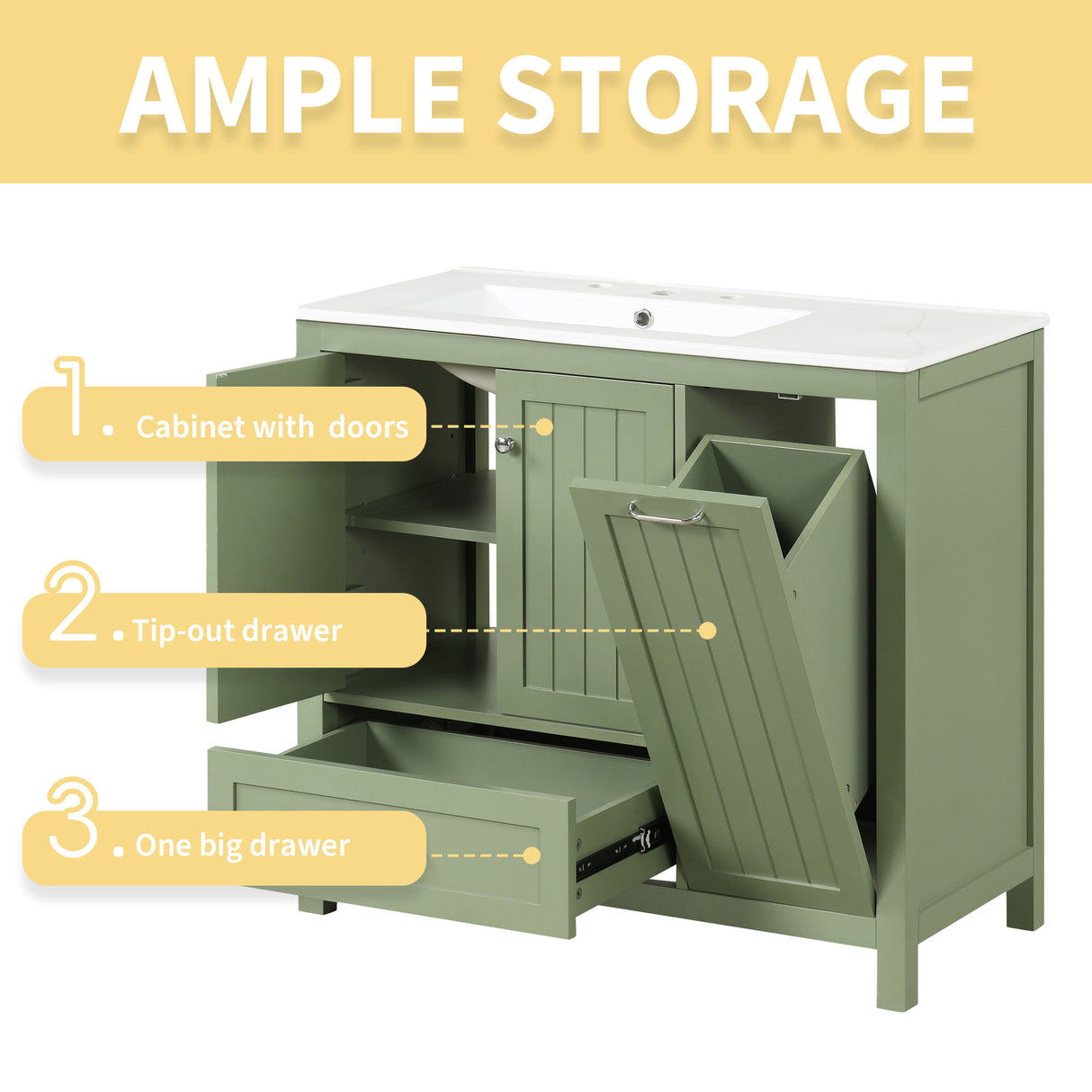 AMPLE STORAGE

1. Cabinet with doors

2. Tip-out drawer

3. One big drawer