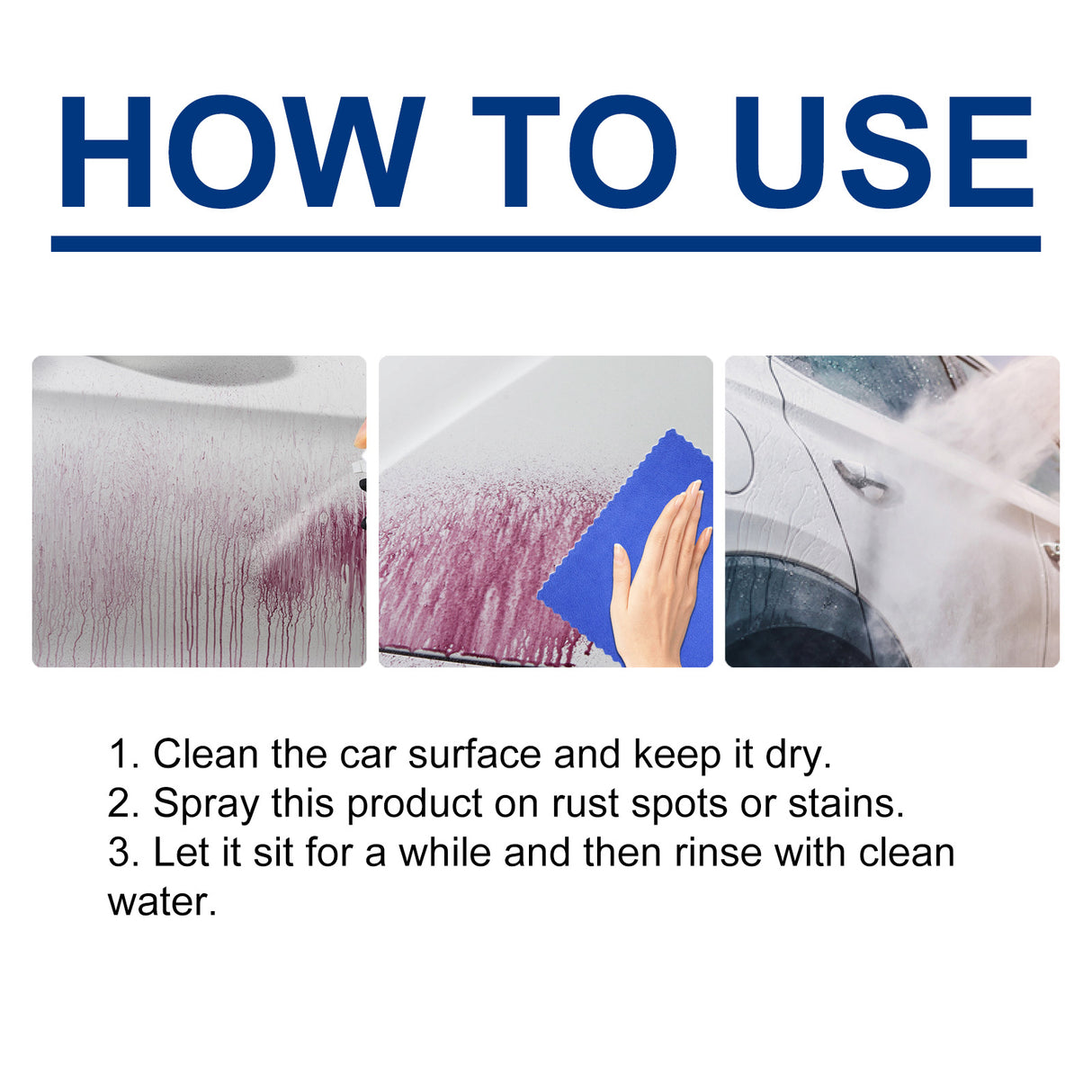 HOW TO USE

1. Clean the car surface and keep it dry.
2. Spray this product on rust spots or stains.
3. Let it sit for a while and then rinse with clean water.