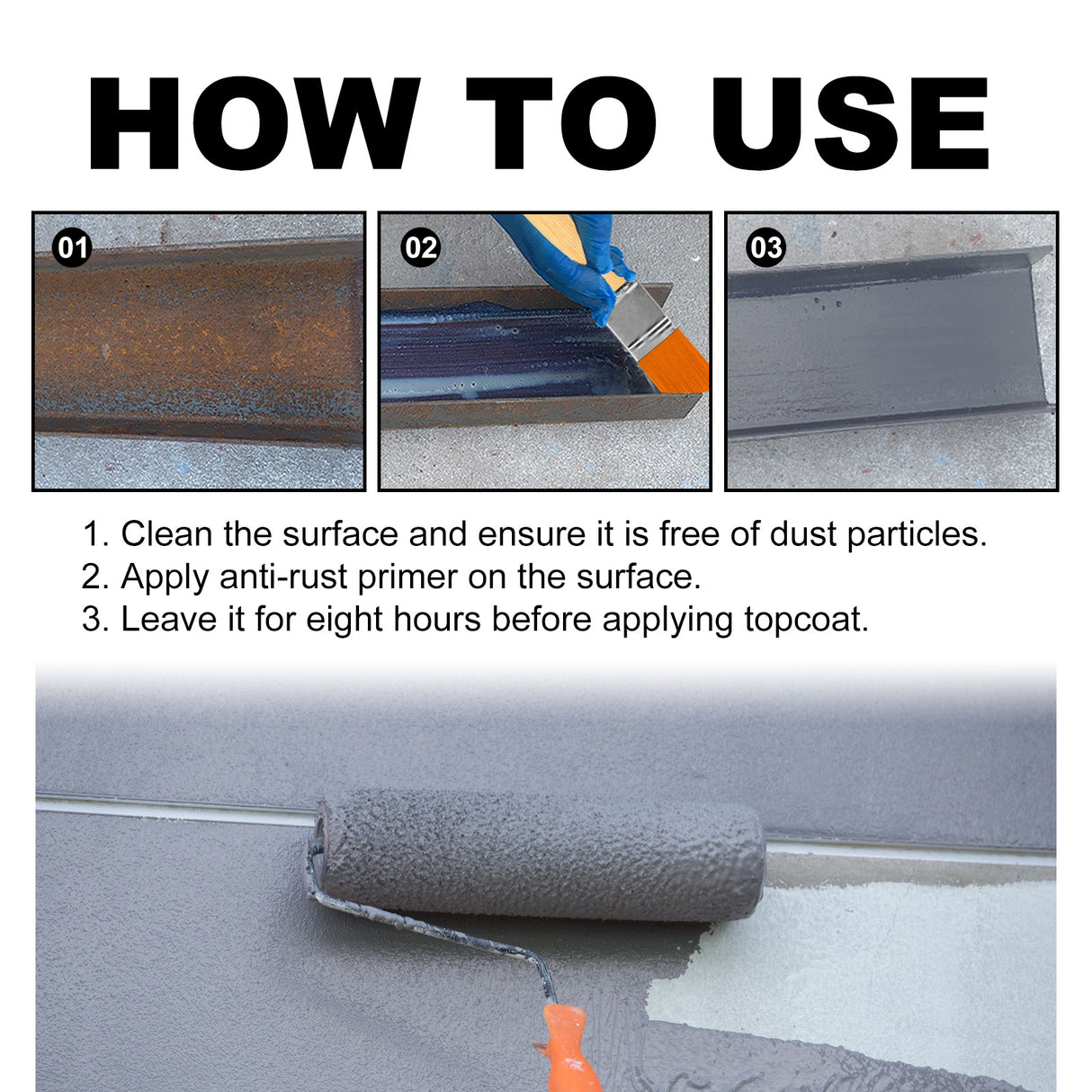 HOW TO USE

01

02

03

1. Clean the surface and ensure it is free of dust particles.
2. Apply anti-rust primer on the surface.
3. Leave it for eight hours before applying topcoat.