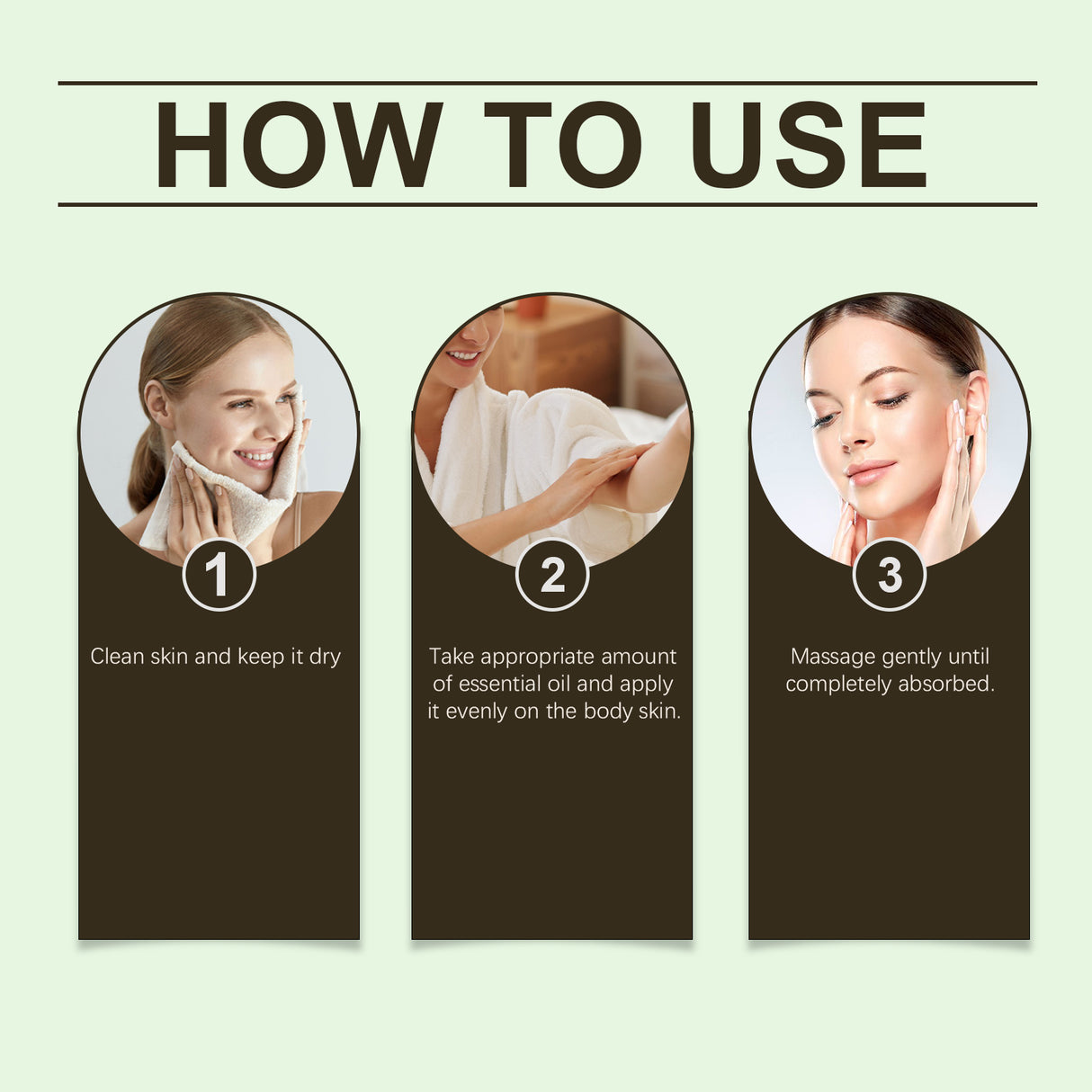 HOW TO USE

1

Clean skin and keep it dry

2

Take appropriate amount of essential oil and apply it evenly on the body skin.

3

Massage gently until completely absorbed.