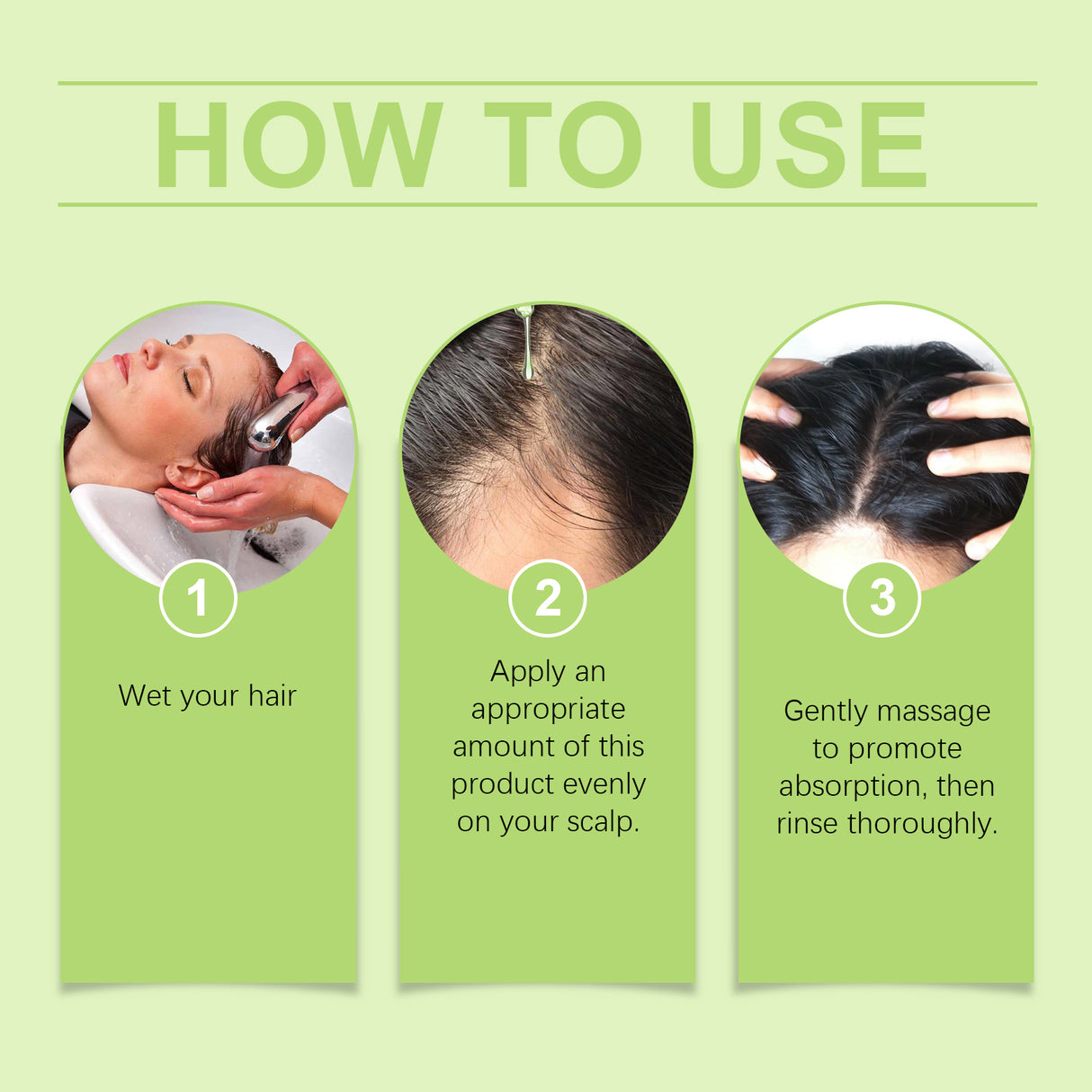 HOW TO USE

1

Wet your hair

2

Apply an appropriate amount of this product evenly on your scalp.

3

Gently massage to promote absorption, then rinse thoroughly.