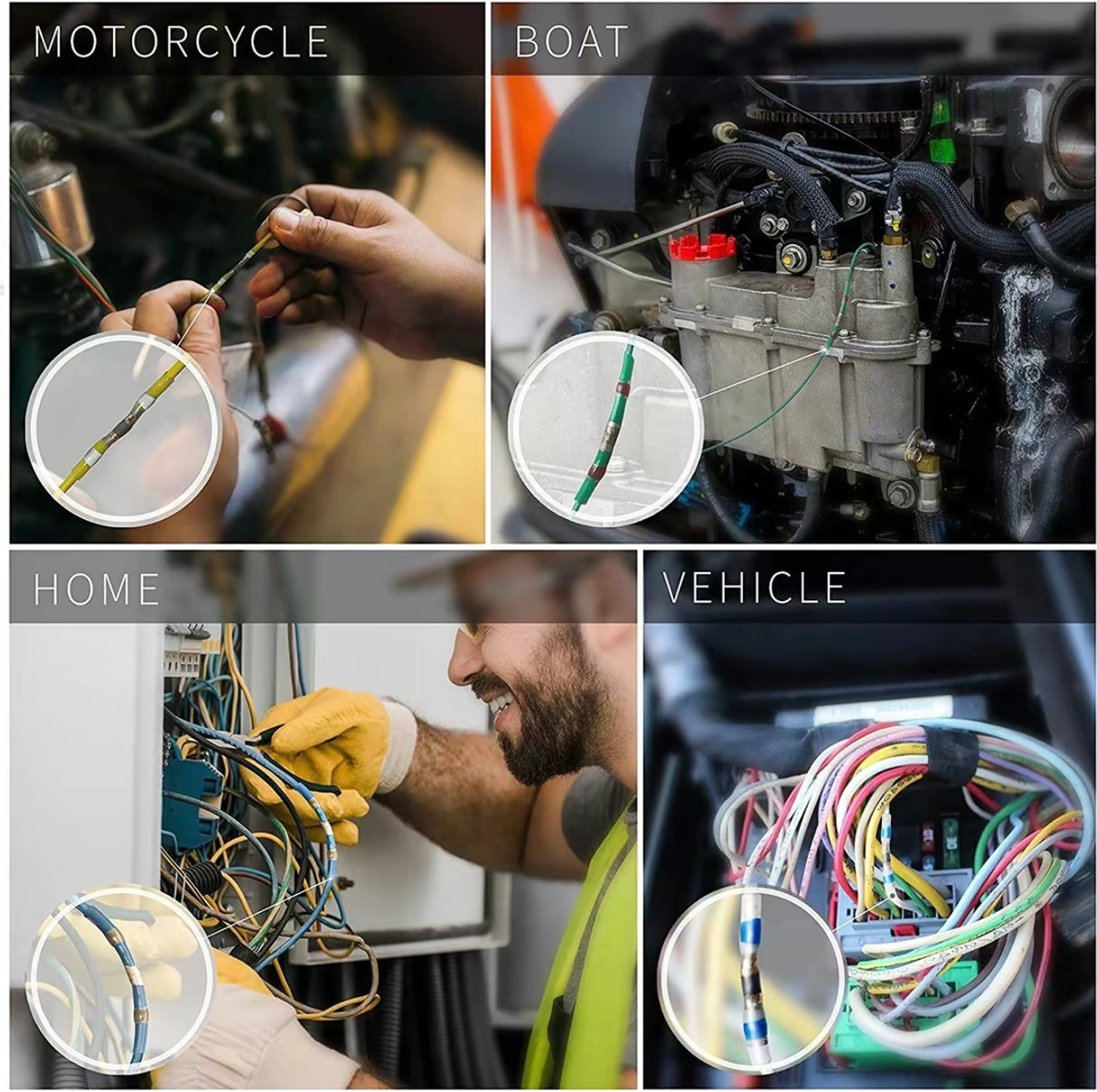 MOTORCYCLE

BOAT

HOME

VEHICLE