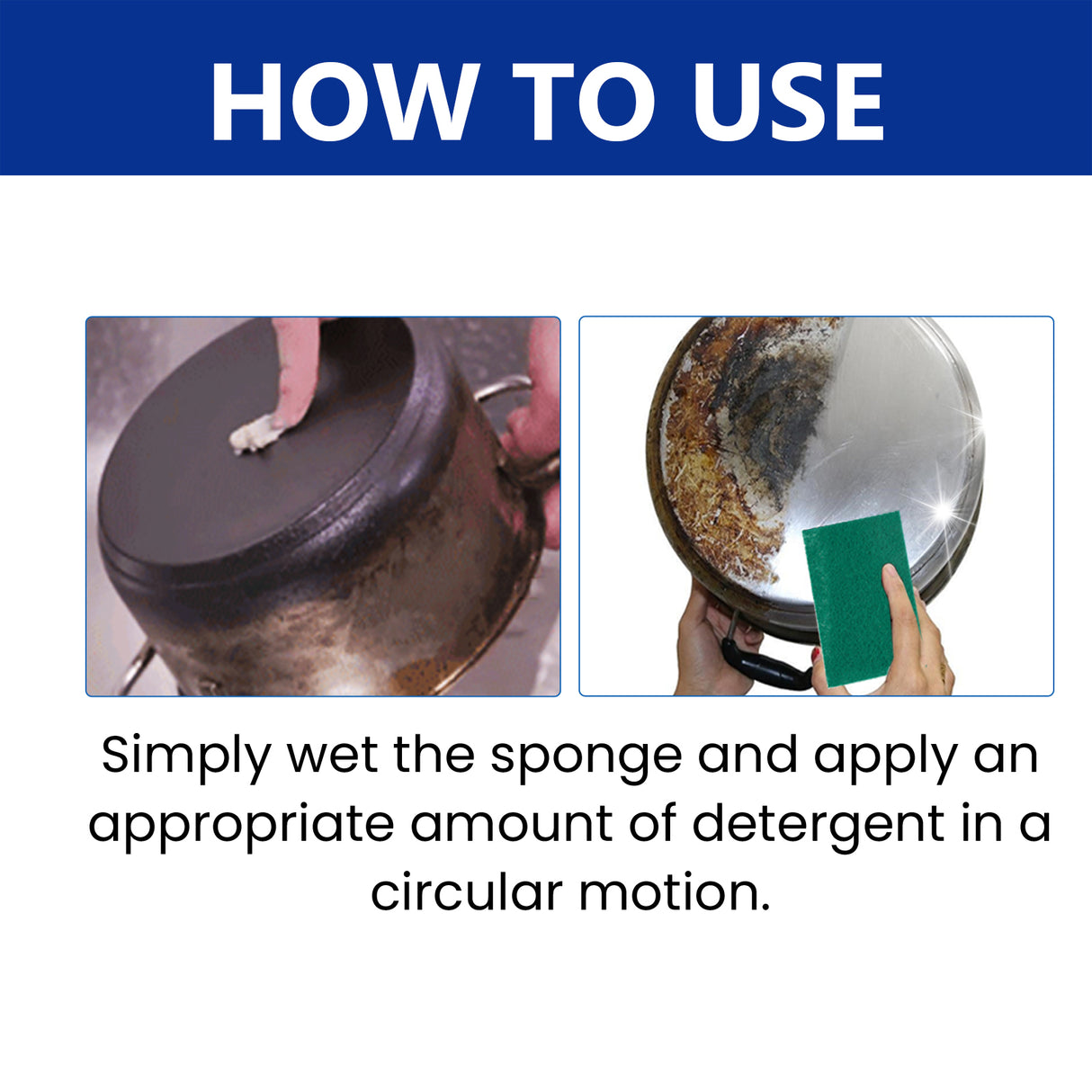 HOW TO USE

Simply wet the sponge and apply an appropriate amount of detergent in a circular motion.