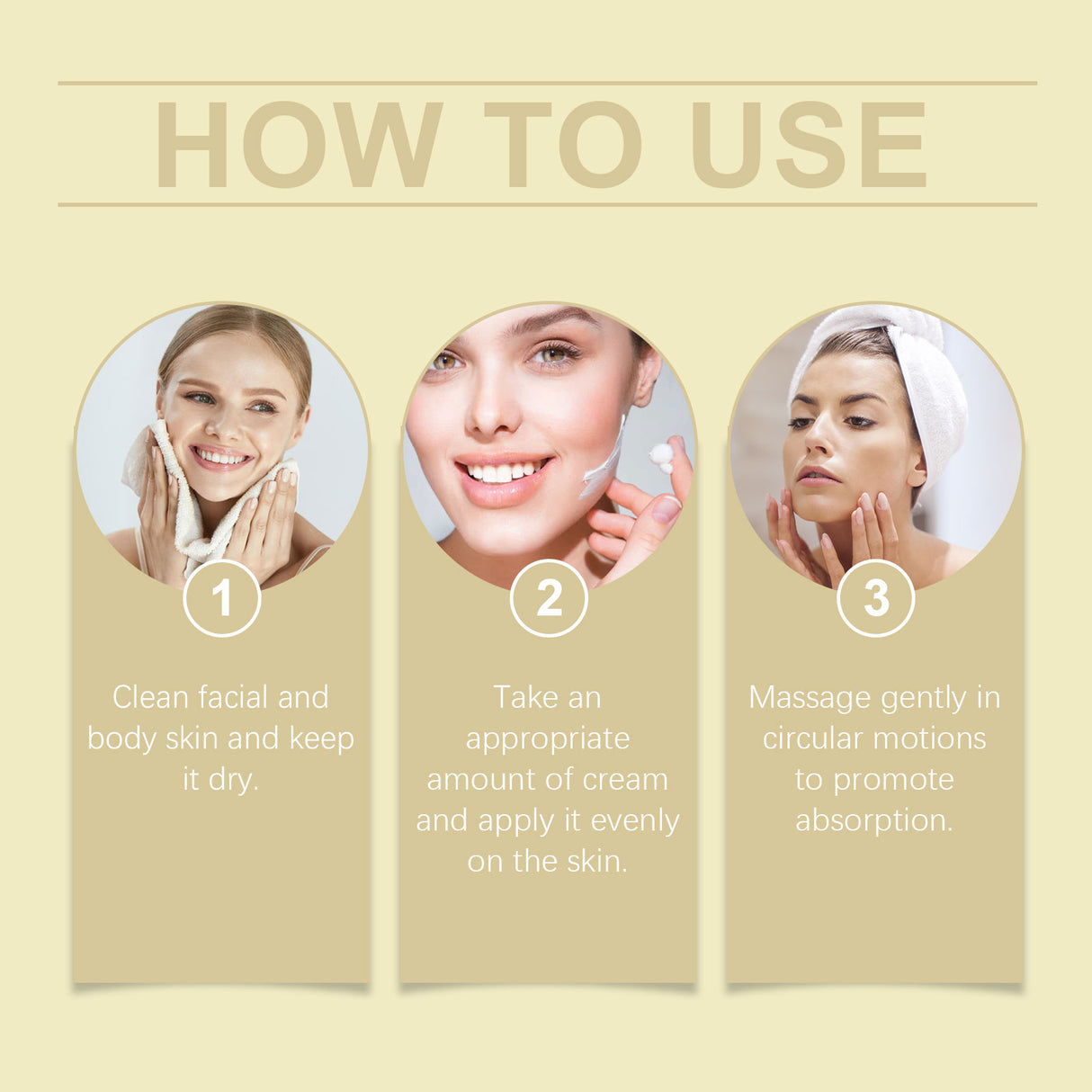 HOW TO USE

1

Clean facial and body skin and keep it dry.

2

Take an appropriate amount of cream and apply it evenly on the skin.

3

Massage gently in circular motions to promote absorption.