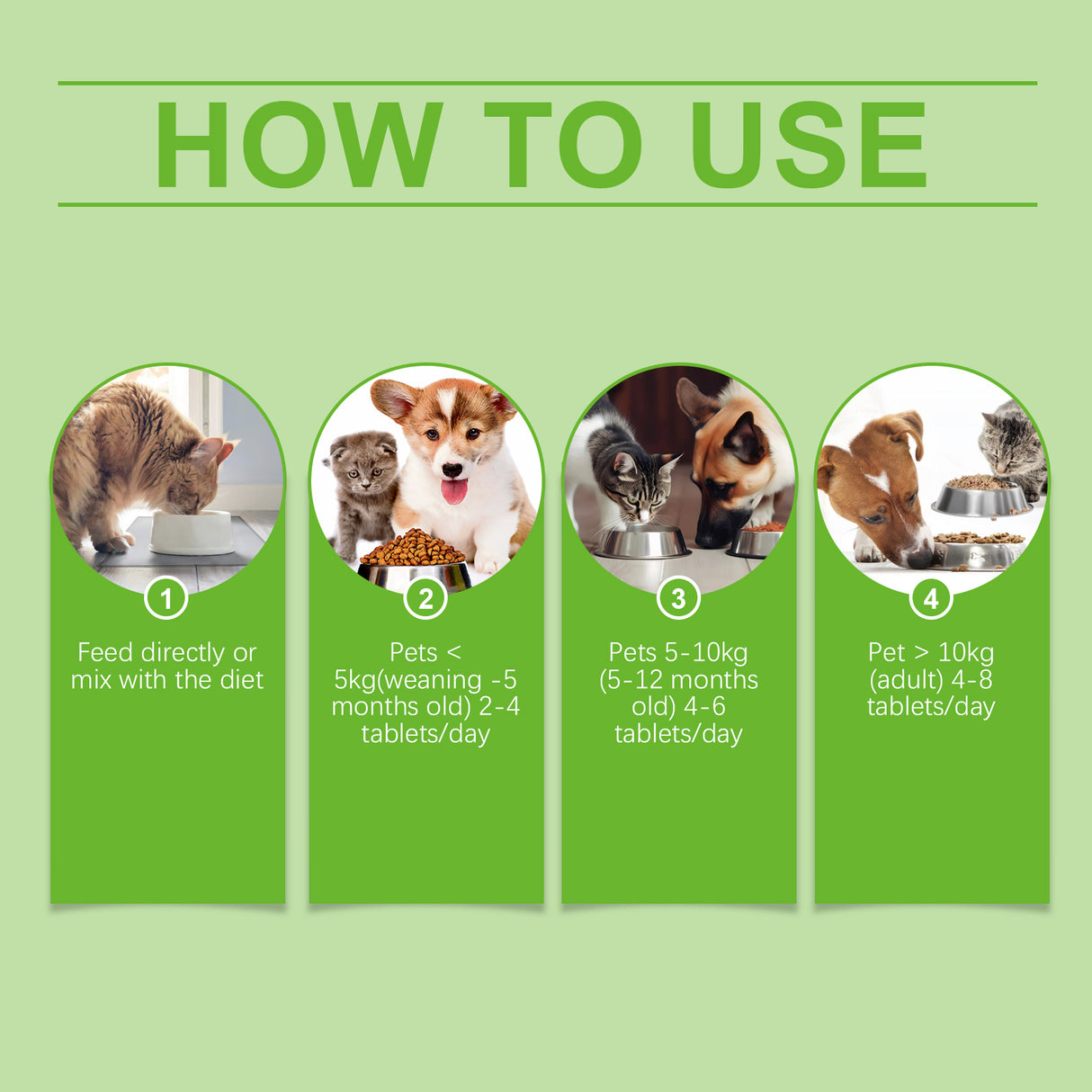 HOW TO USE

1
Feed directly or mix with the diet

2
Pets < 5kg(weaning -5 months old) 2-4 tablets/day

3
Pets 5-10kg (5-12 months old) 4-6 tablets/day

4
Pet > 10kg (adult) 4-8 tablets/day